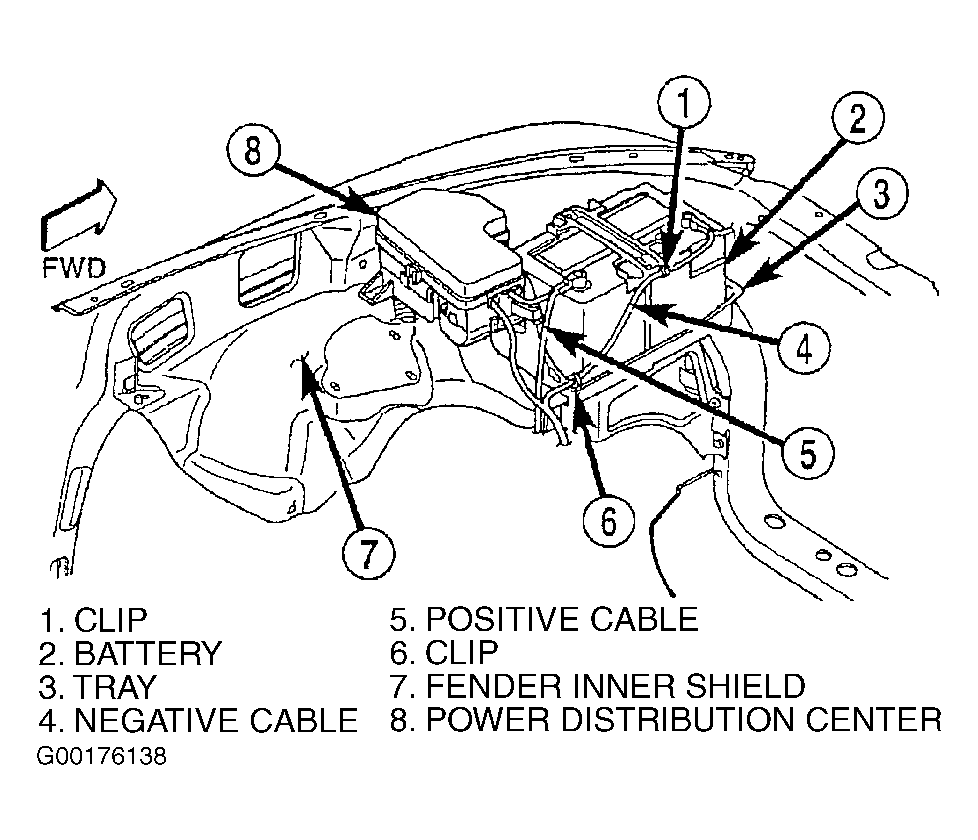 FWD

8

1

2

3

4

5

6

7

1. CLIP
2. BATTERY
3. TRAY
4. NEGATIVE CABLE

5. POSITIVE CABLE
6. CLIP
7. FENDER INNER SHIELD
8. POWER DISTRIBUTION CENTER

G00176138