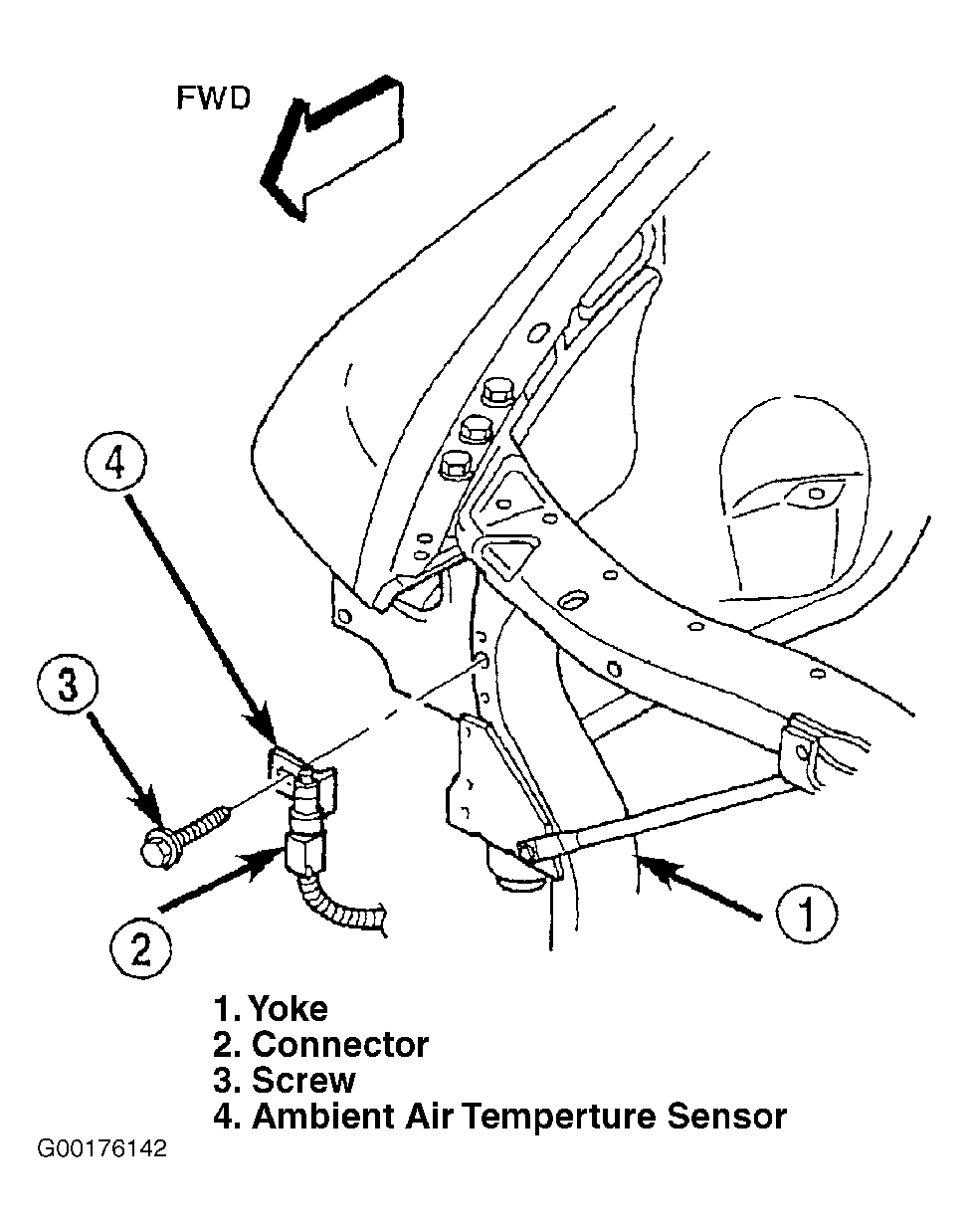 FWD

4

3

2

1

1. Yoke
2. Connector
3. Screw
4. Ambient Air Temperture Sensor

G00176142