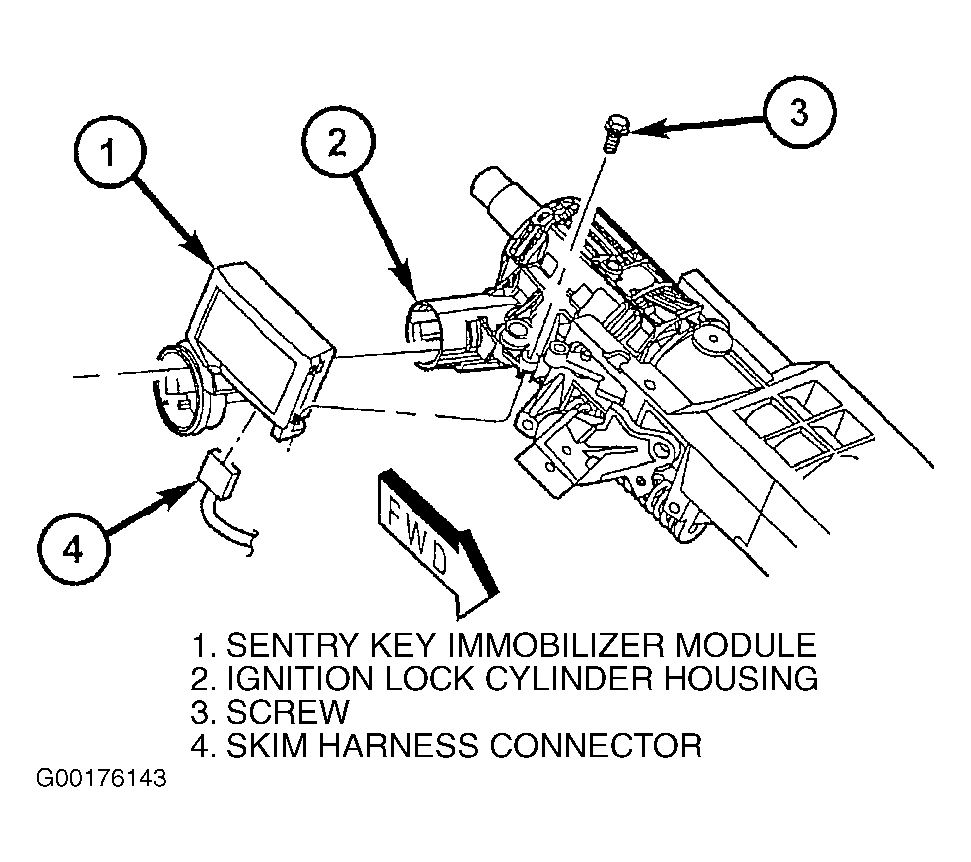 1

2

3

4

FWD

1. SENTRY KEY IMMOBILIZER MODULE
2. IGNITION LOCK CYLINDER HOUSING
3. SCREW
4. SKIM HARNESS CONNECTOR

G00176143