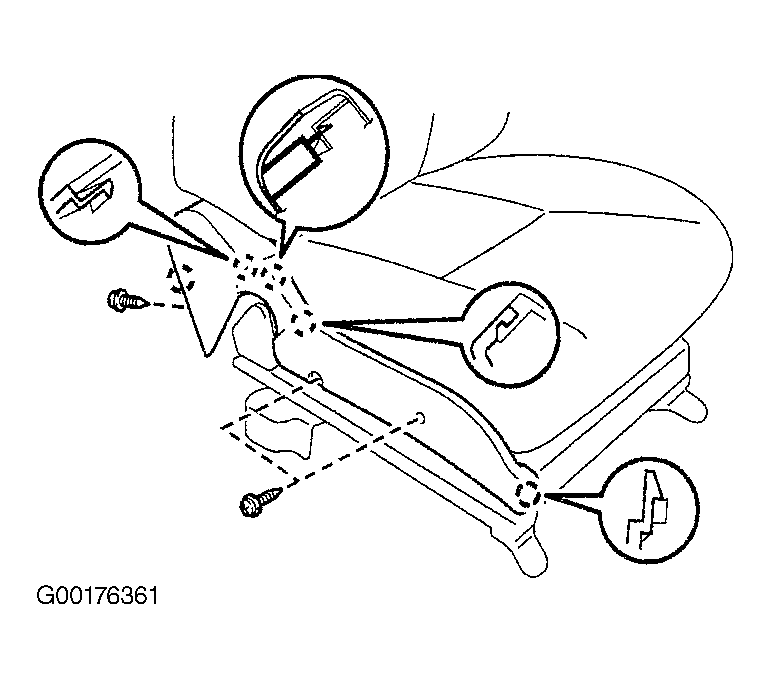 G00176361