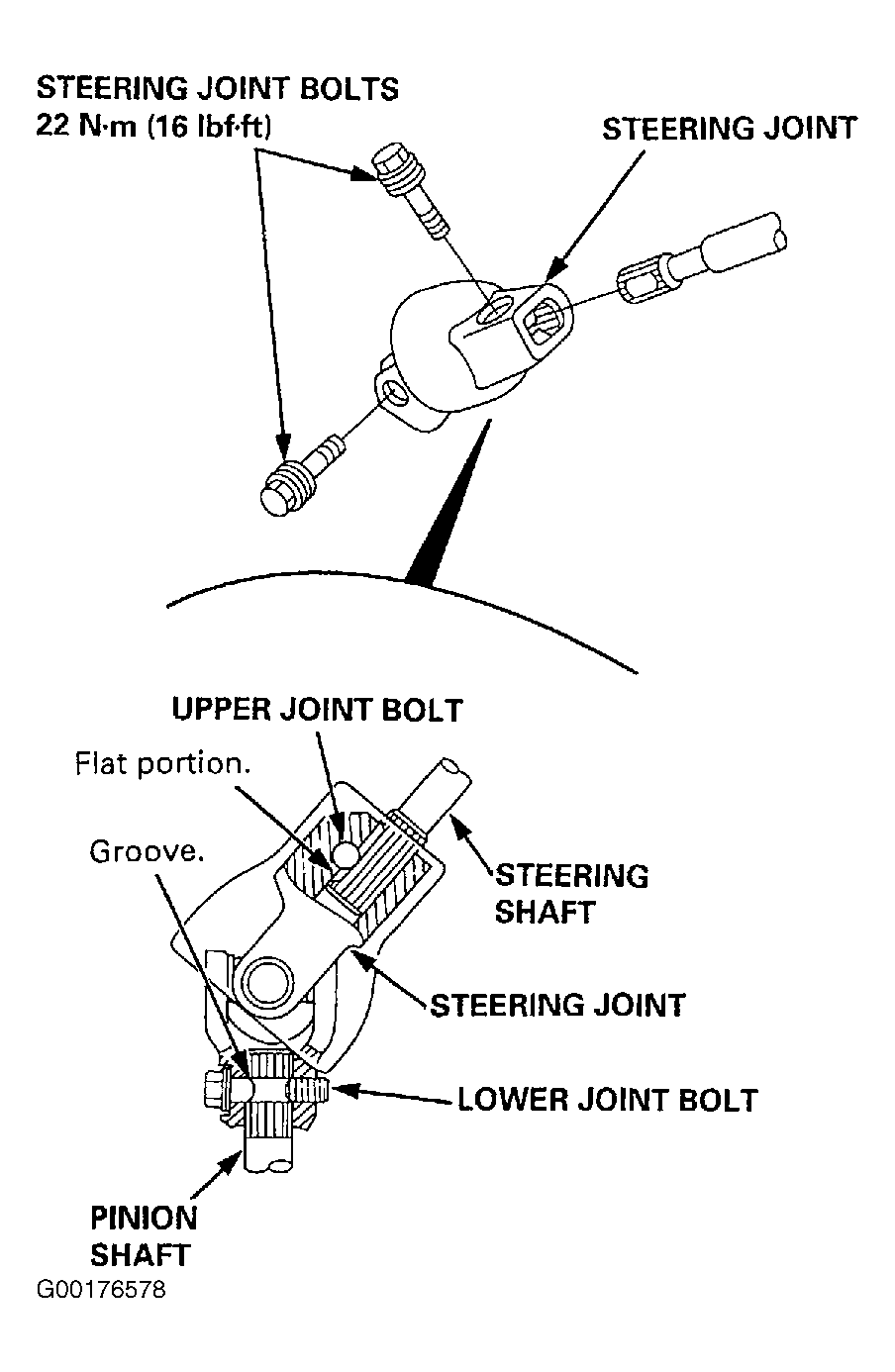 STEERING JOINT BOLTS
22 N·m (16 lbf·ft)

STEERING JOINT

UPPER JOINT BOLT

Flat portion.

Groove.

STEERING SHAFT

STEERING JOINT

LOWER JOINT BOLT

PINION SHAFT

G00176578