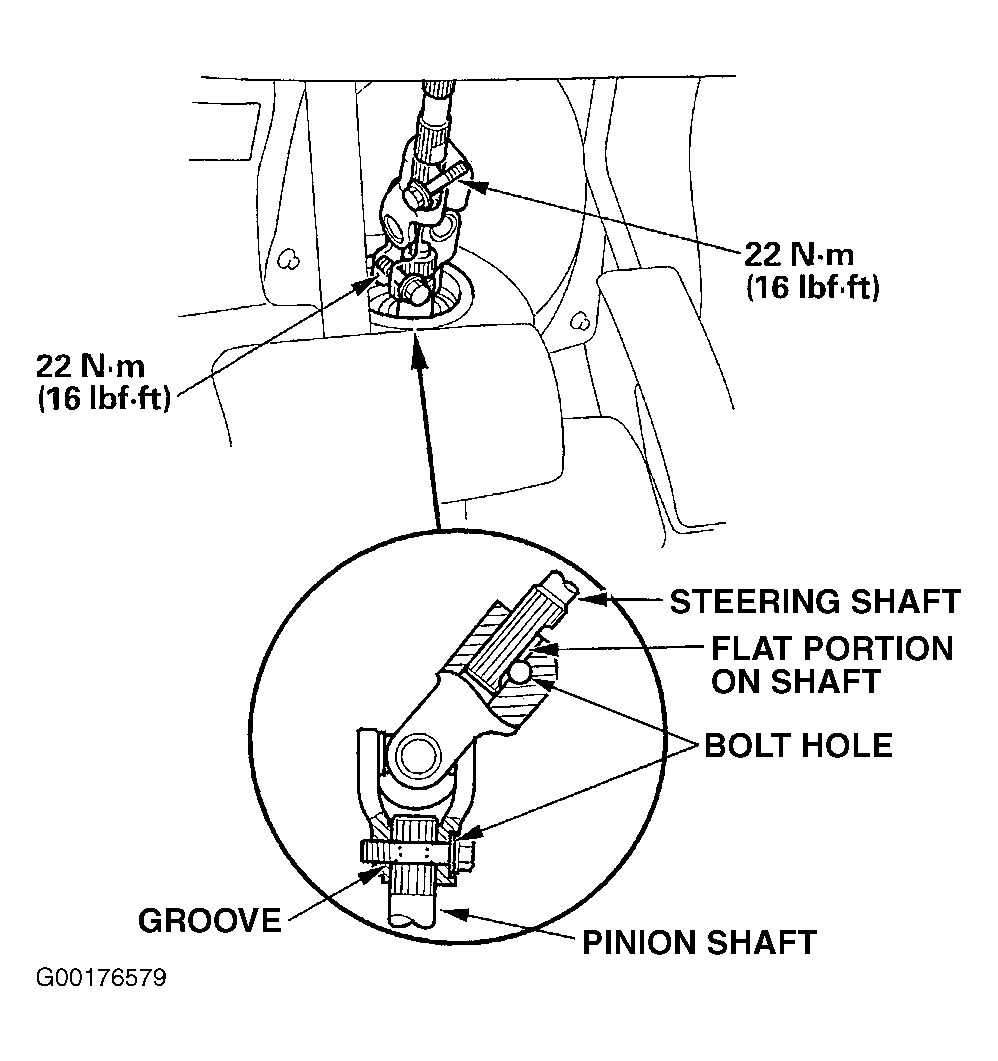 22 N·m
(16 lbf·ft)

22 N·m
(16 lbf·ft)

STEERING SHAFT

FLAT PORTION
ON SHAFT

BOLT HOLE

GROOVE

PINION SHAFT

G00176579