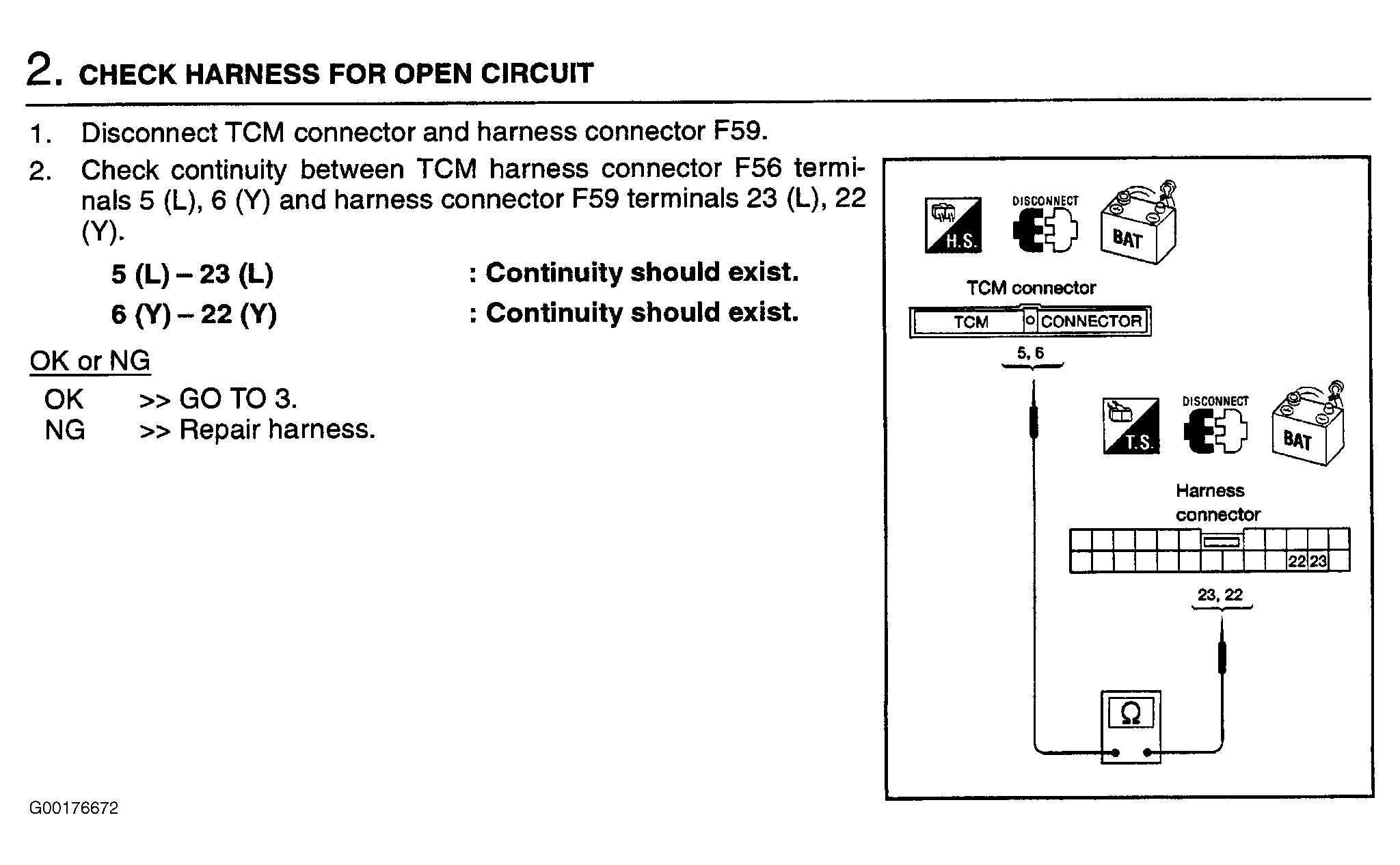 2. CHECK HARNESS FOR OPEN CIRCUIT

1. Disconnect TCM connector and harness connector F59.
2. Check continuity between TCM harness connector F56 terminals 5 (L), 6 (Y) and harness connector F59 terminals 23 (L), 22 (Y).

5 (L) – 23 (L) : Continuity should exist.
6 (Y) – 22 (Y) : Continuity should exist.

OK or NG
OK >> GO TO 3.
NG >> Repair harness.

H.S.
DISCONNECT
BAT
TCM connector
TCM CONNECTOR
5, 6
T.S.
DISCONNECT
BAT
Harness connector
22 23
23, 22
Ω

G00176672