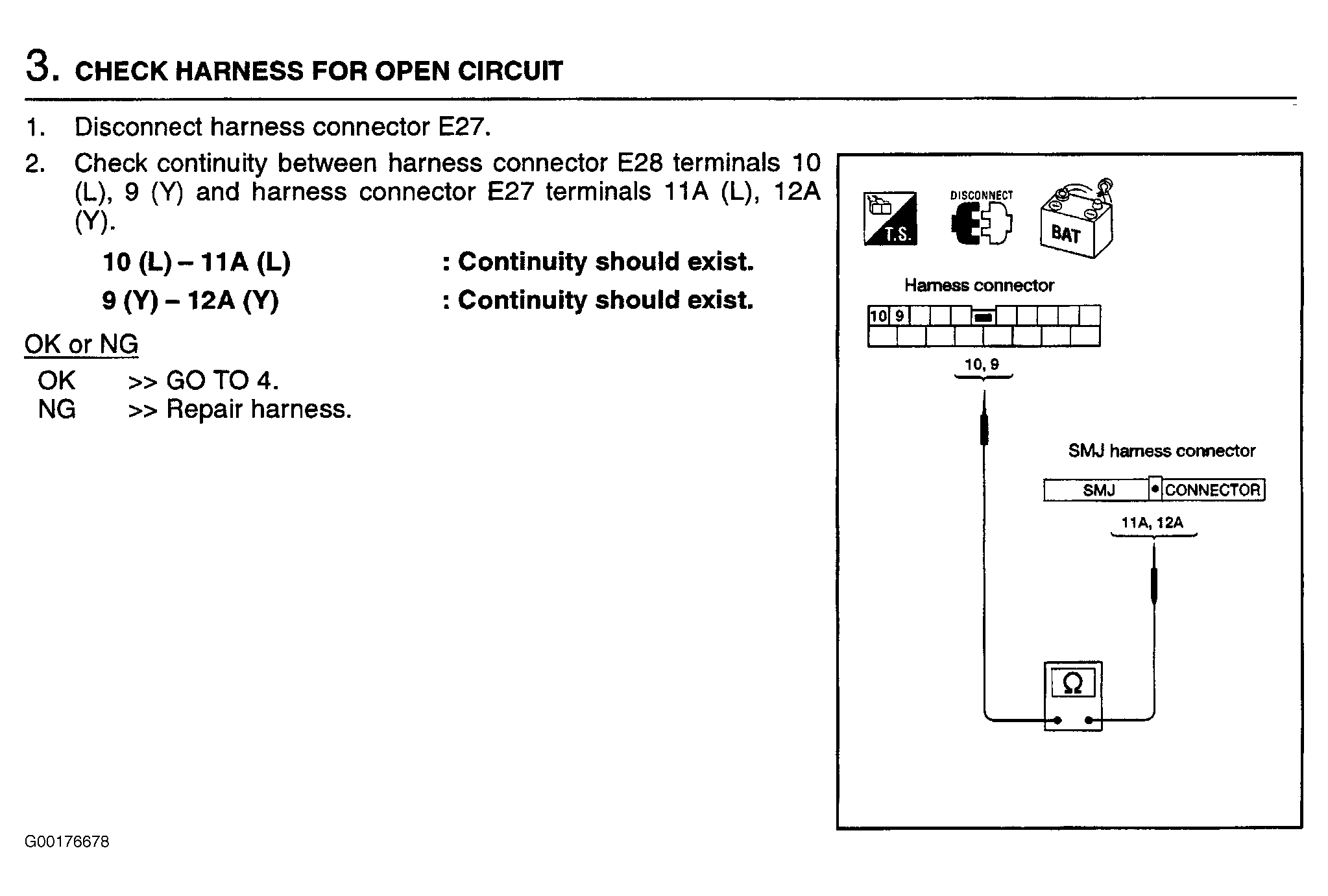 3. CHECK HARNESS FOR OPEN CIRCUIT

1. Disconnect harness connector E27.

2. Check continuity between harness connector E28 terminals 10 (L), 9 (Y) and harness connector E27 terminals 11A (L), 12A (Y).

10 (L) – 11A (L) : Continuity should exist.

9 (Y) – 12A (Y) : Continuity should exist.

OK or NG

OK >> GO TO 4.
NG >> Repair harness.

T.S.

DISCONNECT

BAT

Harness connector

10 9

10, 9

SMJ harness connector

SMJ CONNECTOR

11A, 12A

Ω

G00176678