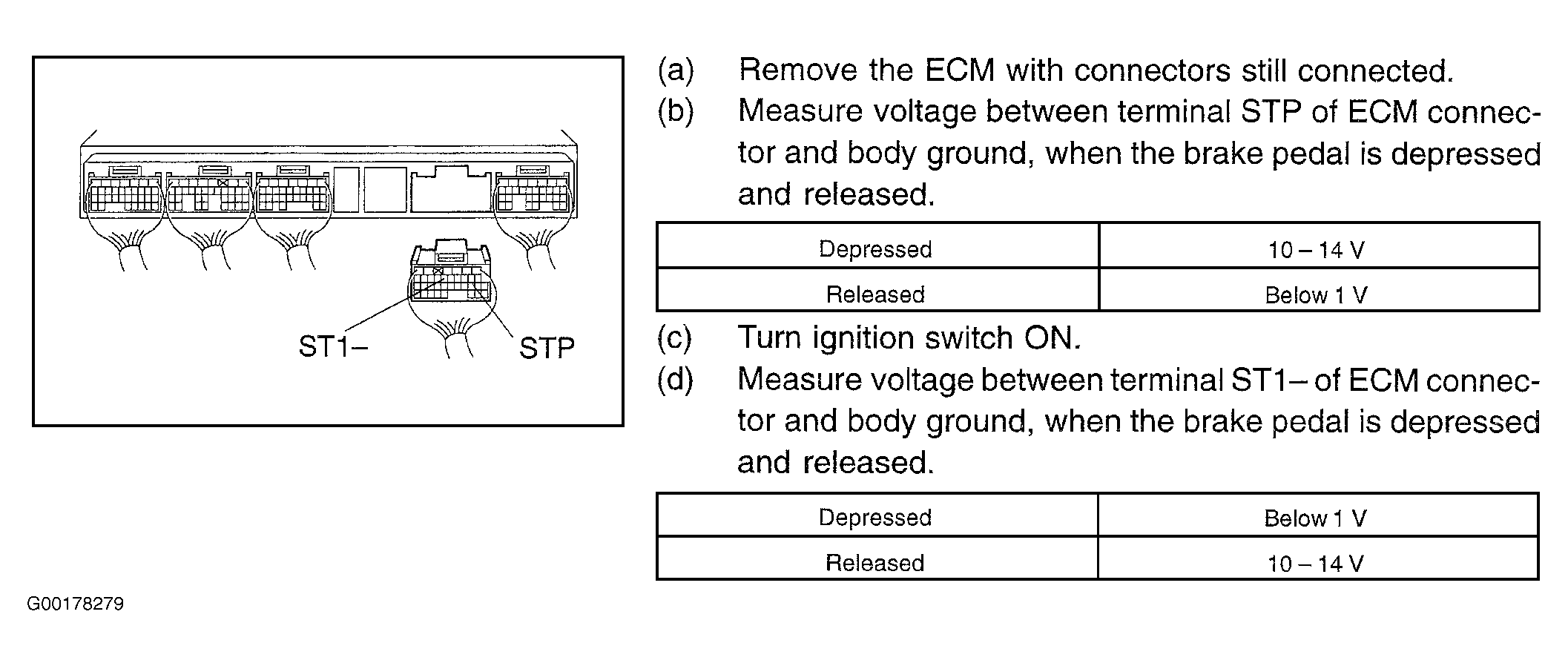 ST1–

STP

G00178279

(a) Remove the ECM with connectors still connected.

(b) Measure voltage between terminal STP of ECM connector and body ground, when the brake pedal is depressed and released.

| Depressed | 10 – 14 V |
|---|---|
| Released | Below 1 V |

(c) Turn ignition switch ON.

(d) Measure voltage between terminal ST1– of ECM connector and body ground, when the brake pedal is depressed and released.

| Depressed | Below 1 V |
|---|---|
| Released | 10 – 14 V |