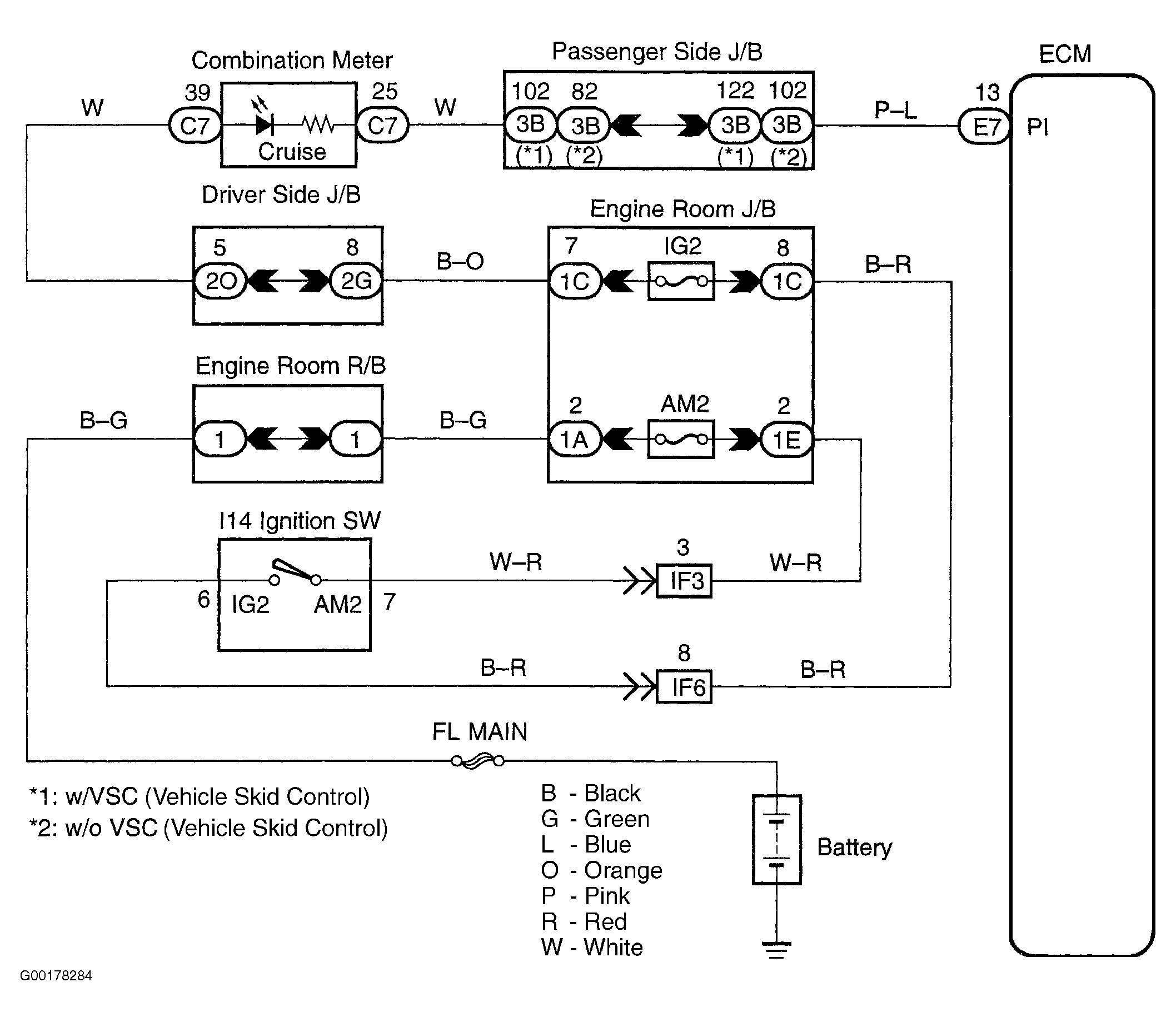 Combination Meter

Passenger Side J/B

ECM

W

39
C7

Cruise

25
C7

W

102
3B
(*1)

82
3B
(*2)

122
3B
(*1)

102
3B
(*2)

P–L

13
E7

PI

Driver Side J/B

5
2O

8
2G

B–O

Engine Room J/B

7
1C

IG2

8
1C

B–R

Engine Room R/B

B–G

1

1

B–G

2
1A

AM2

2
1E

I14 Ignition SW

6

IG2

AM2

7

W–R

3
IF3

W–R

B–R

8
IF6

B–R

FL MAIN

*1: w/VSC (Vehicle Skid Control)
*2: w/o VSC (Vehicle Skid Control)

B - Black
G - Green
L - Blue
O - Orange
P - Pink
R - Red
W - White

Battery

G00178284