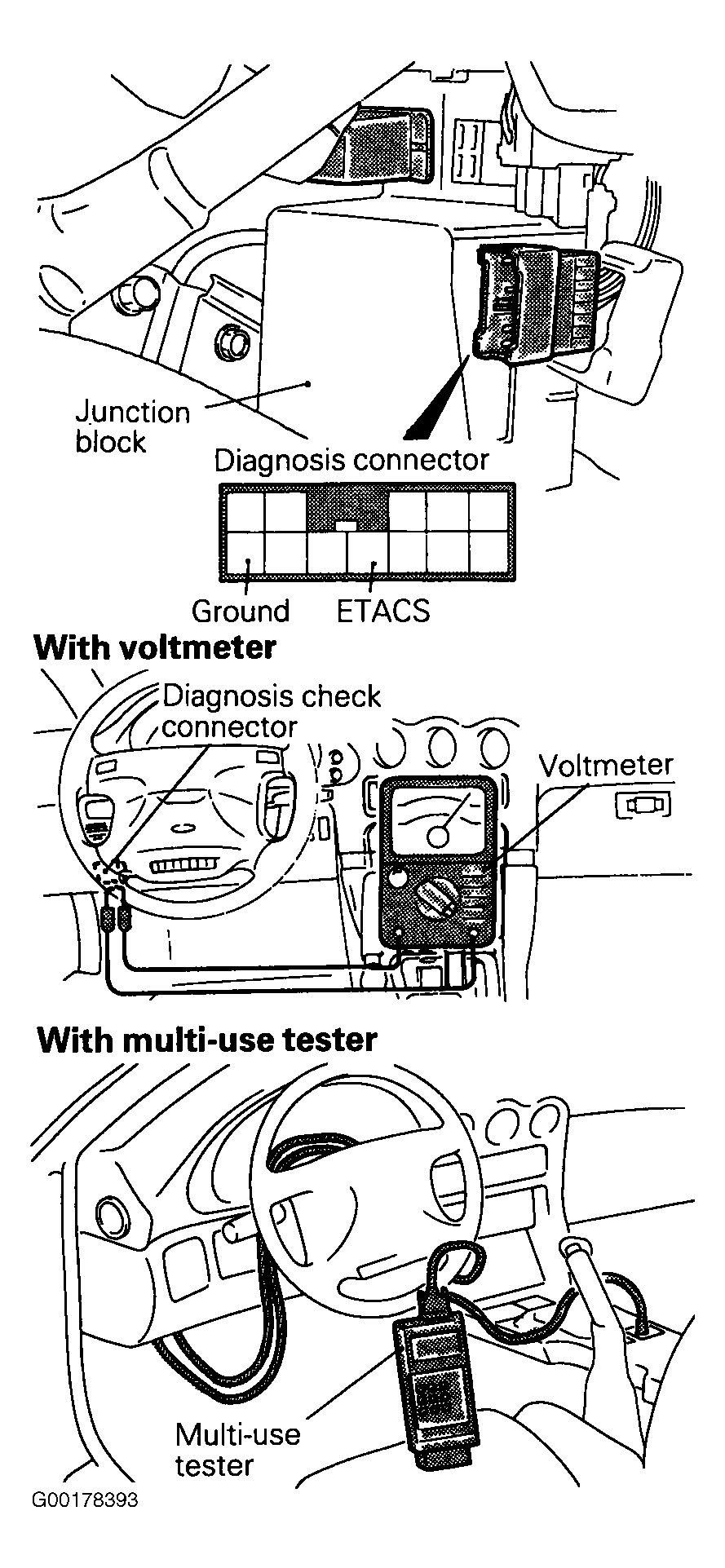 Junction block

Diagnosis connector

Ground ETACS

With voltmeter

Diagnosis check connector

Voltmeter

With multi-use tester

Multi-use tester

G00178393