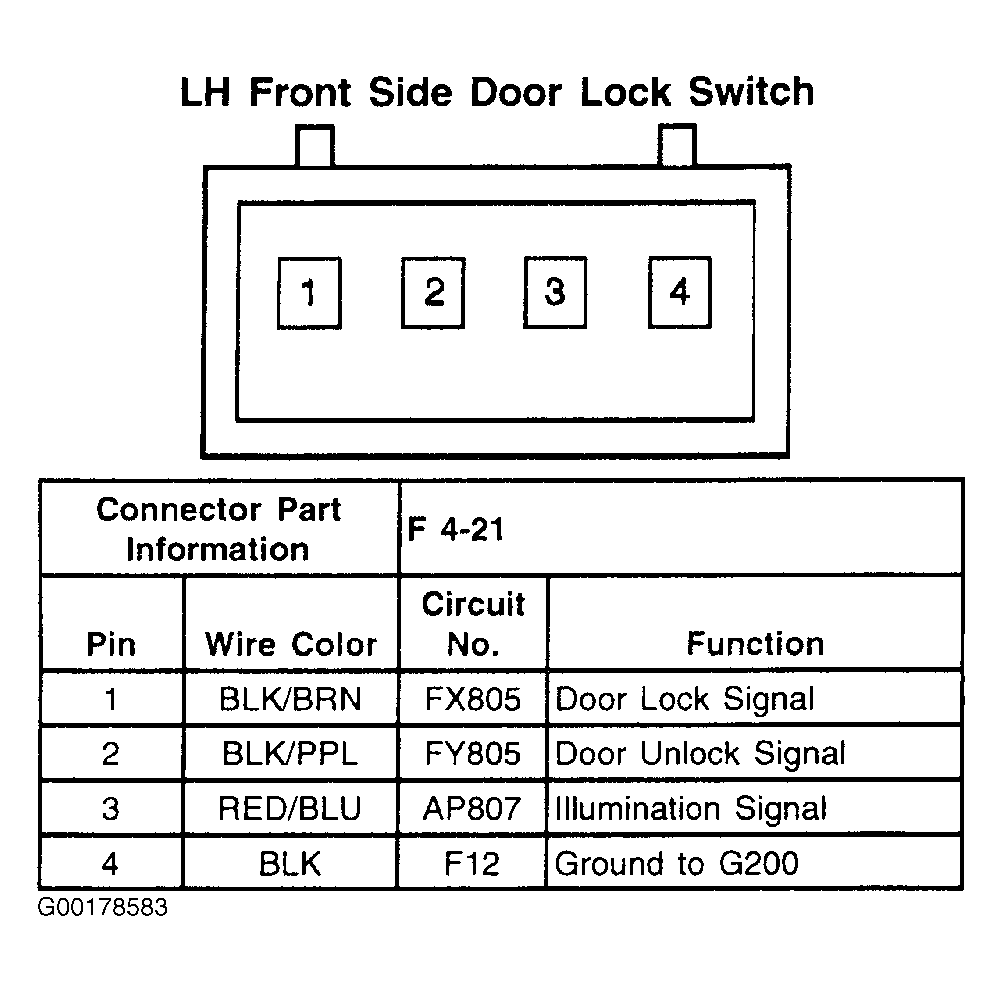 LH Front Side Door Lock Switch

1 2 3 4

| Connector Part Information | | F 4-21 | |
|---|---|---|---|
| Pin | Wire Color | Circuit No. | Function |
| 1 | BLK/BRN | FX805 | Door Lock Signal |
| 2 | BLK/PPL | FY805 | Door Unlock Signal |
| 3 | RED/BLU | AP807 | Illumination Signal |
| 4 | BLK | F12 | Ground to G200 |

G00178583