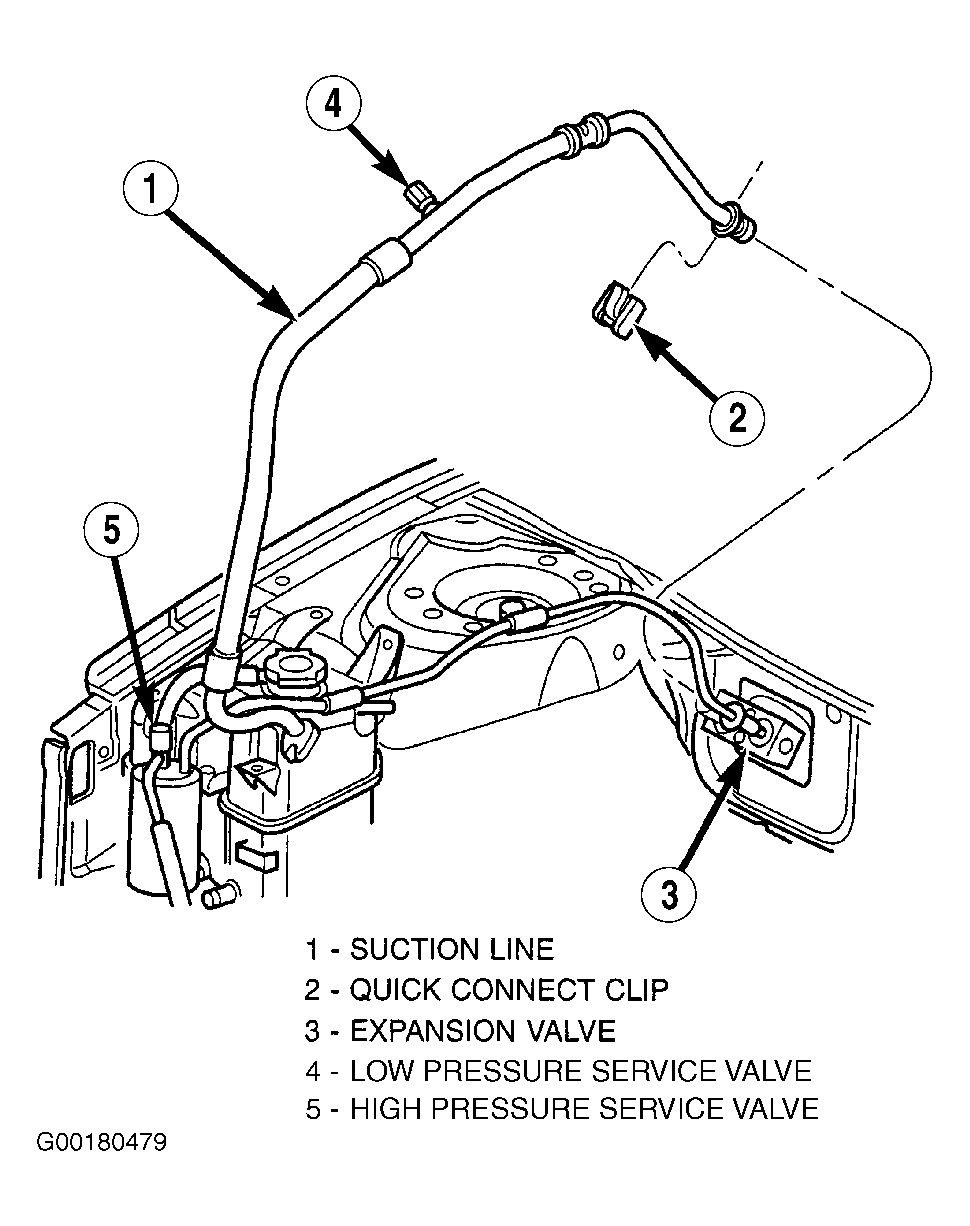 4

1

2

5

3

1 - SUCTION LINE
2 - QUICK CONNECT CLIP
3 - EXPANSION VALVE
4 - LOW PRESSURE SERVICE VALVE
5 - HIGH PRESSURE SERVICE VALVE

G00180479