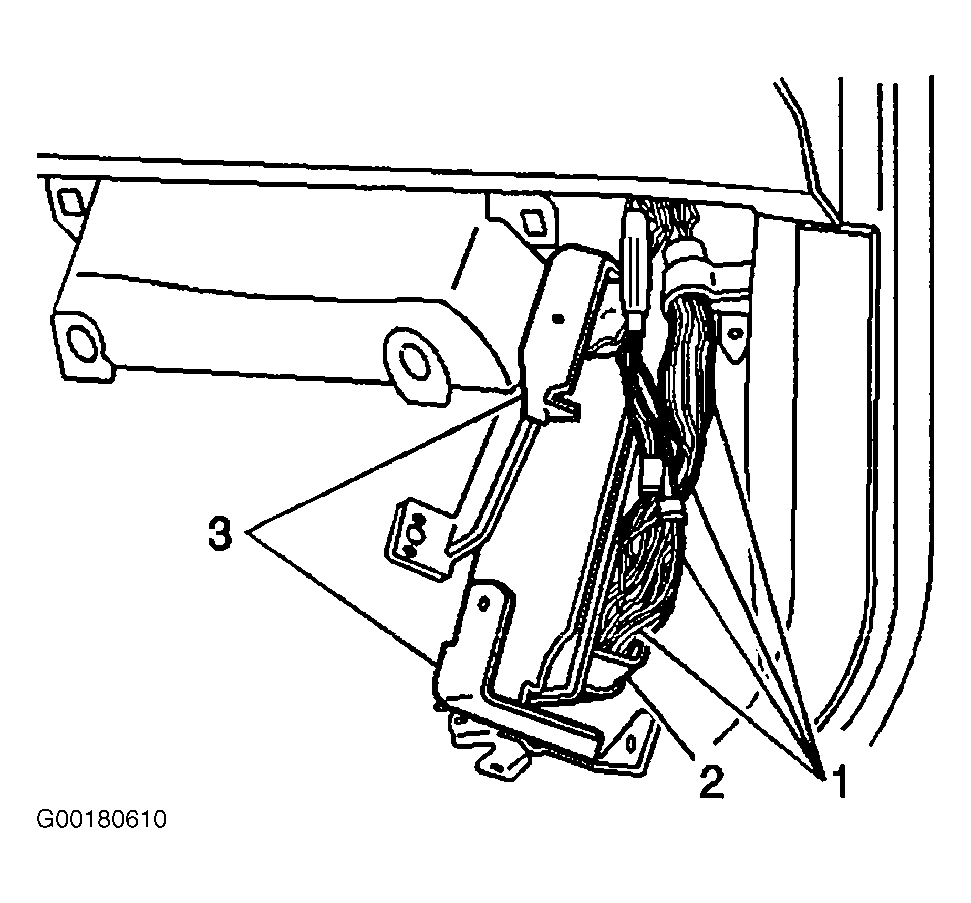 3
2
1
G00180610