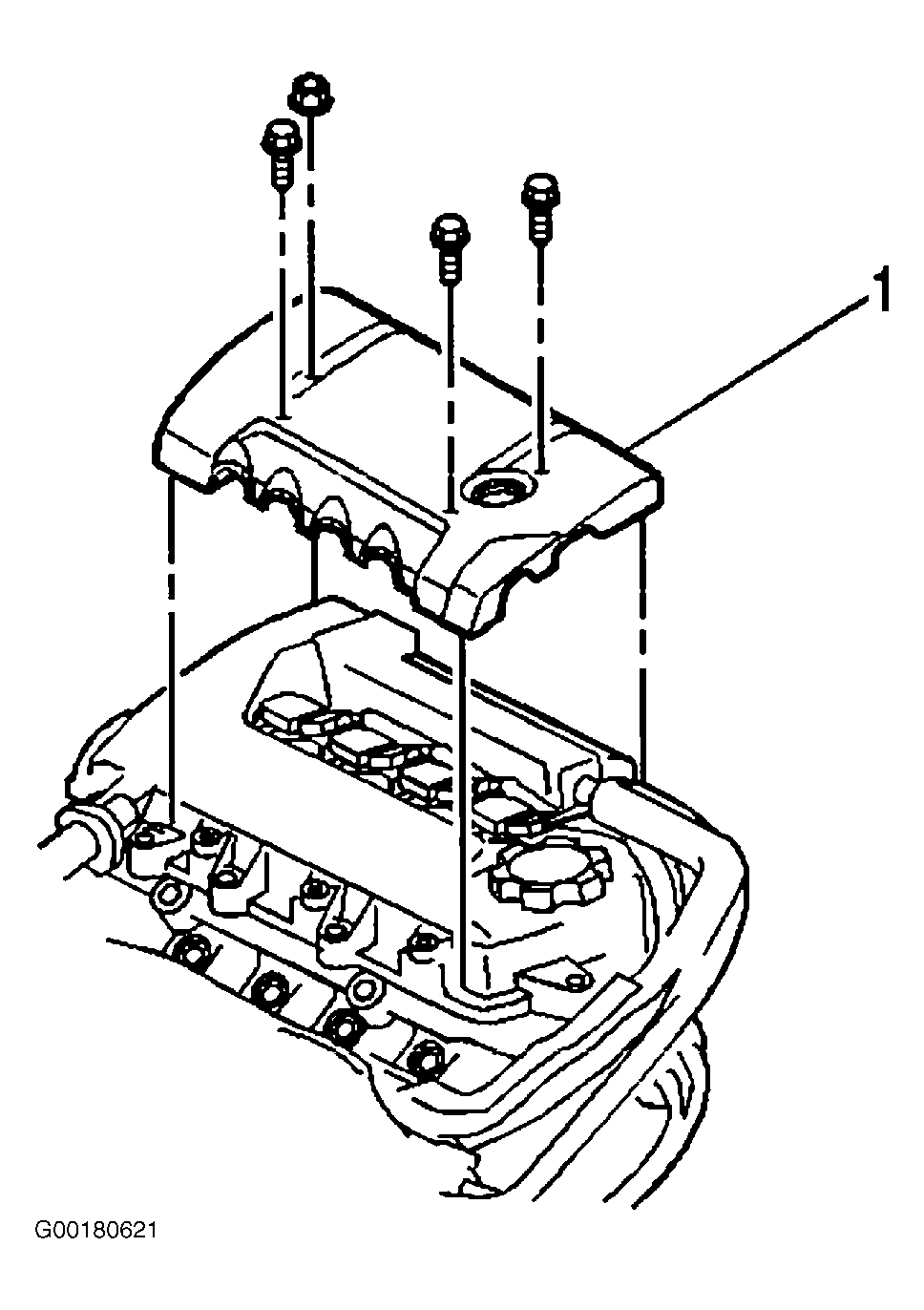 1

G00180621