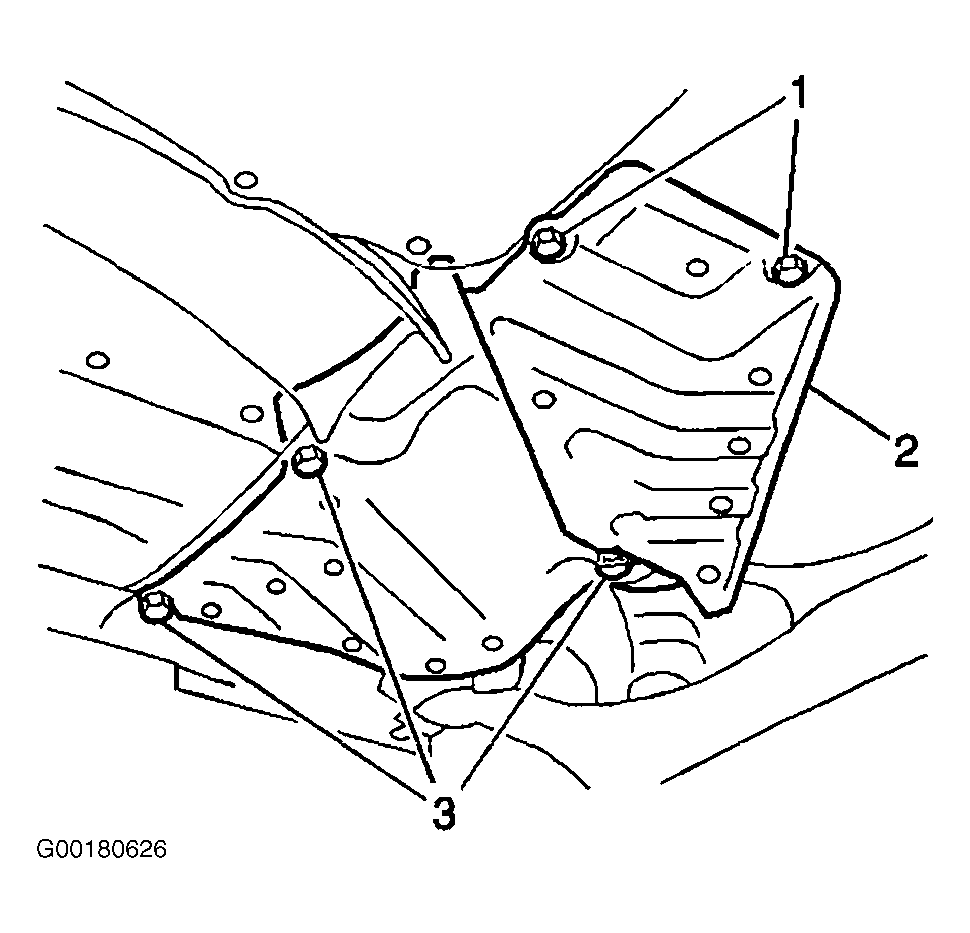 1
2
3
G00180626