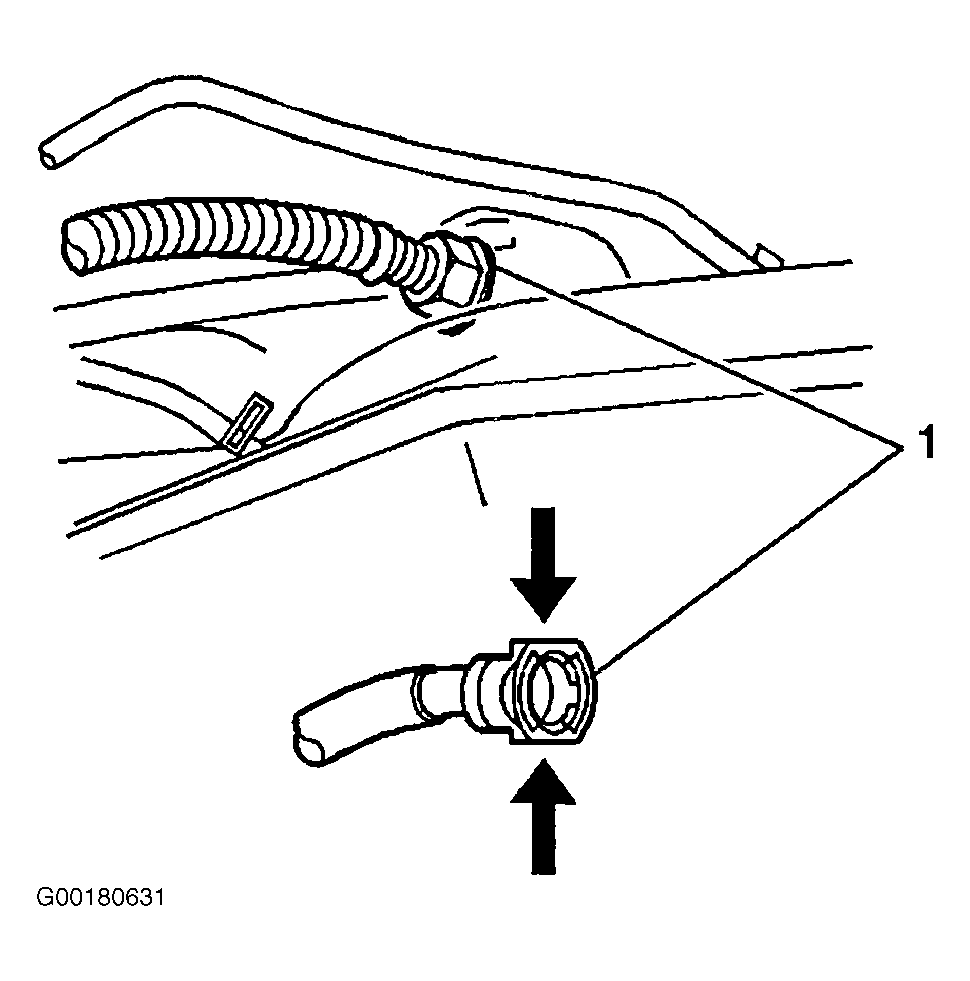 1

G00180631