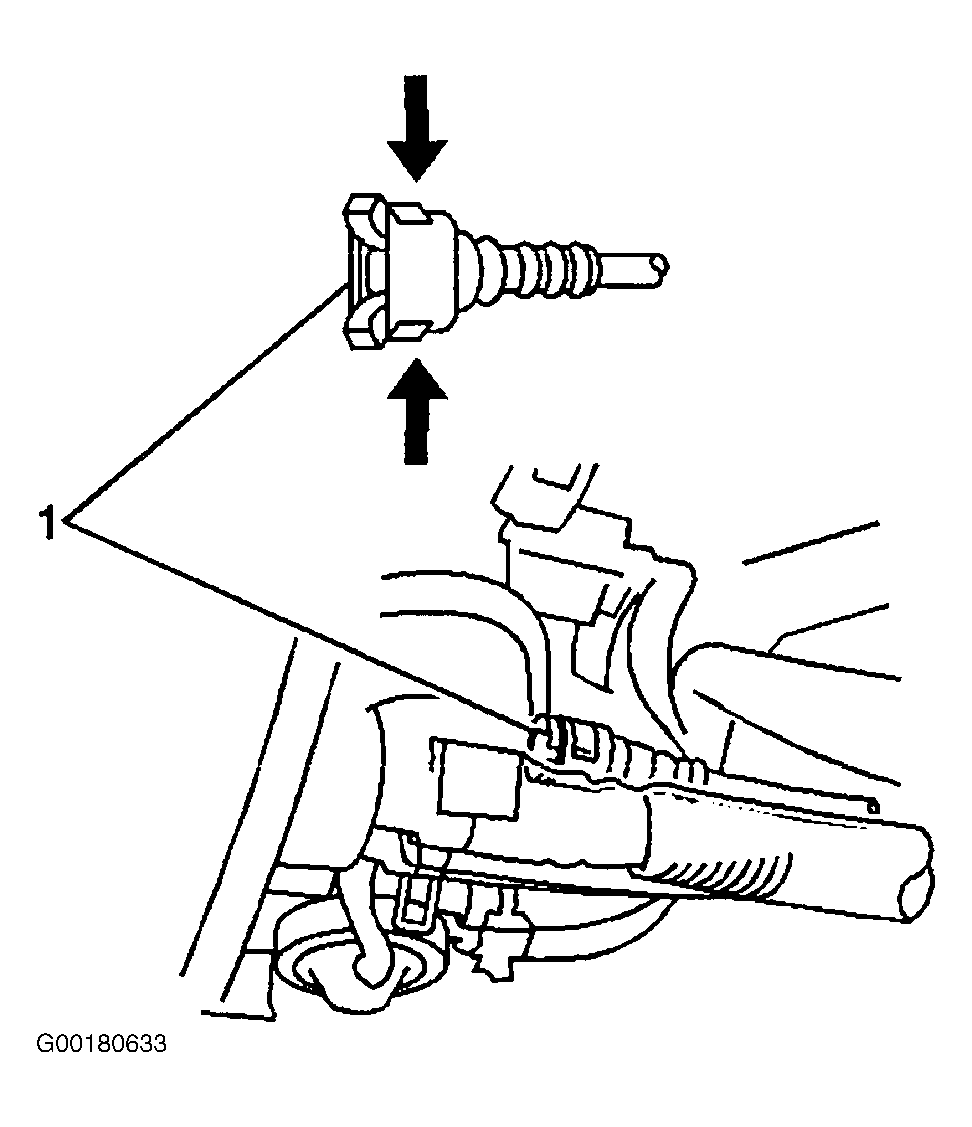 1

G00180633