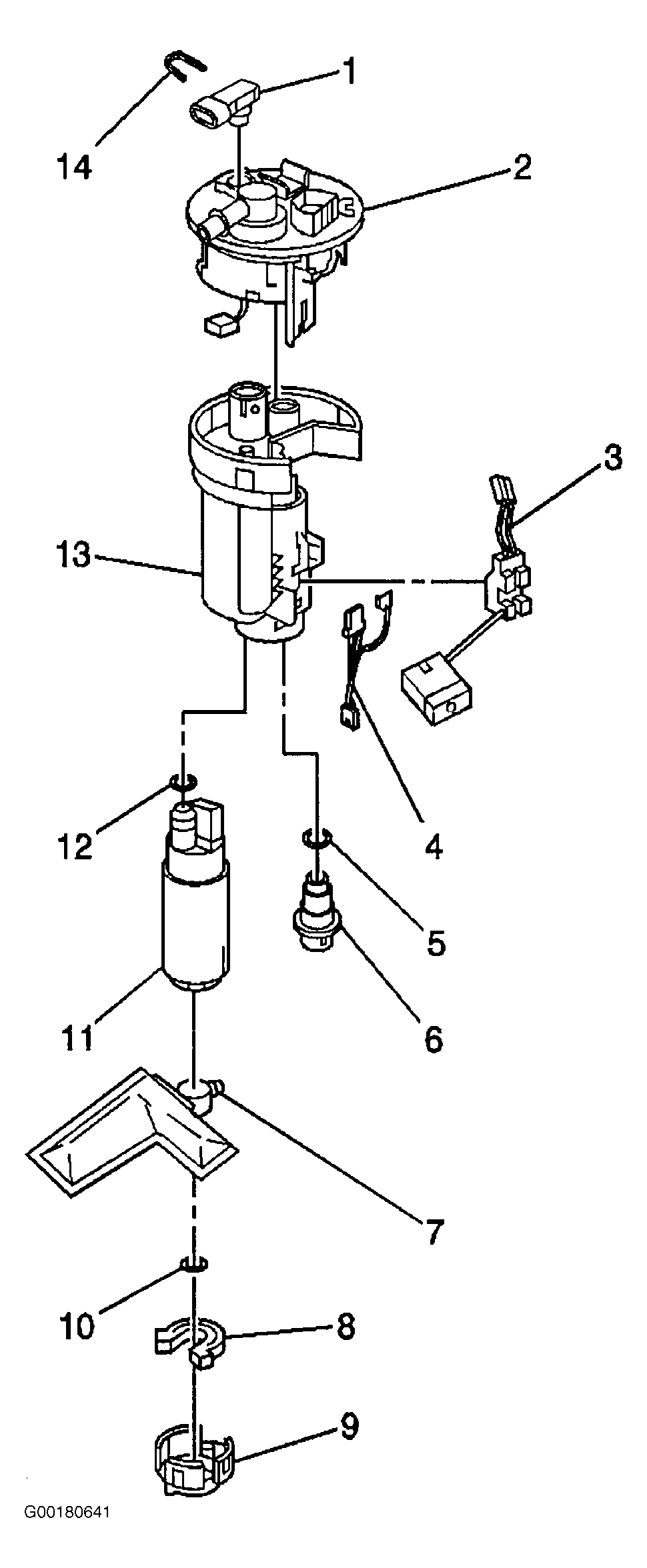 1
14
2
3
13
4
12
5
6
11
7
10
8
9
G00180641