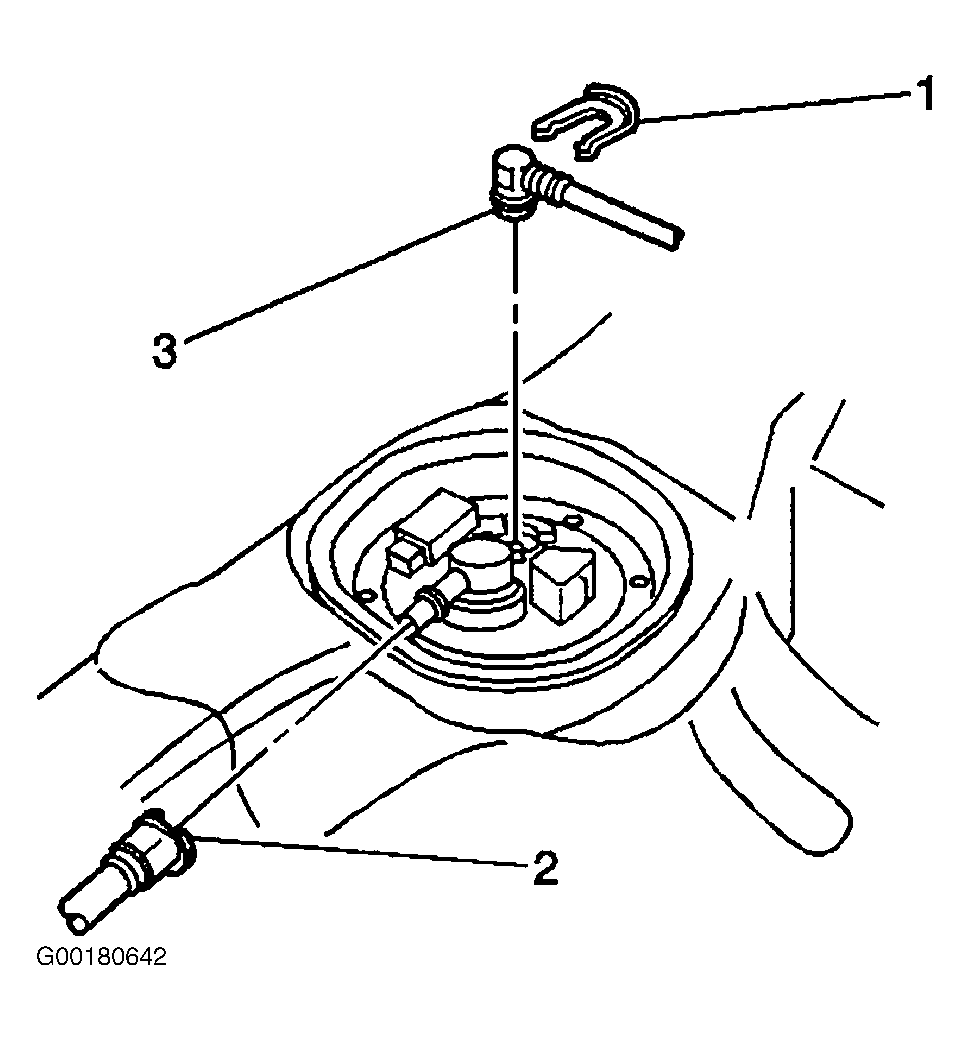 1
3
2
G00180642