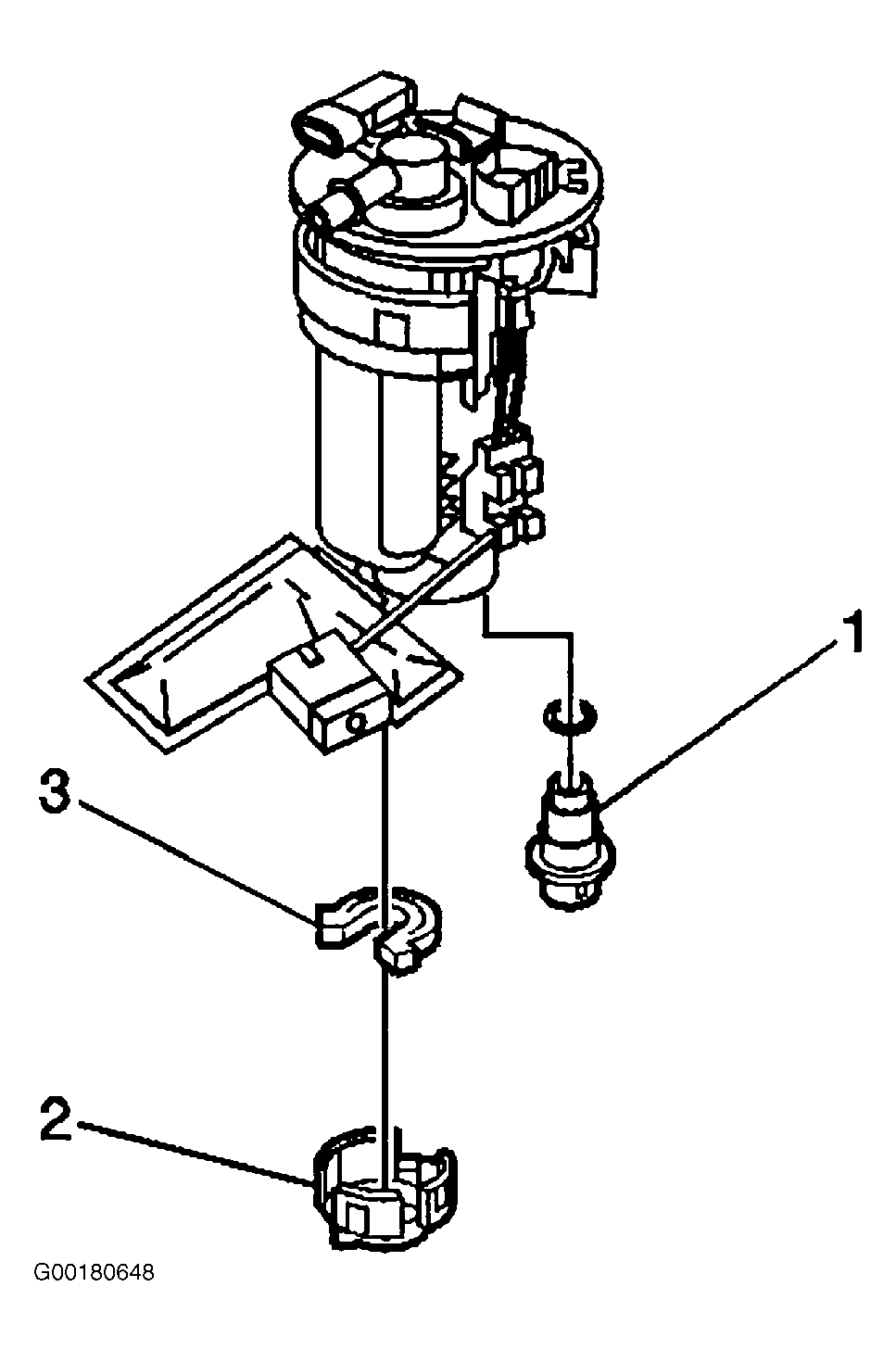 1
3
2
G00180648