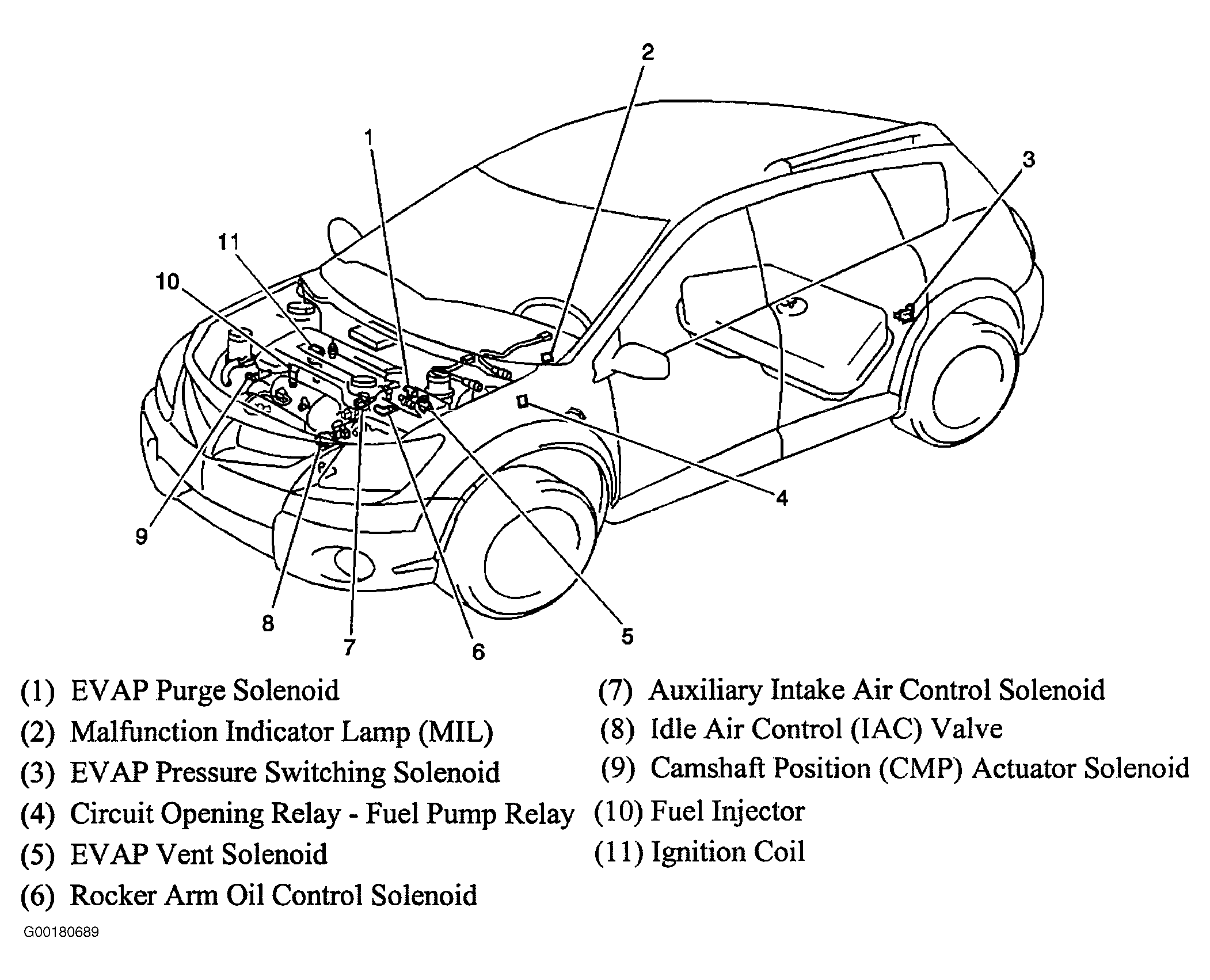 2
1
3
11
10
4
9
8
7
6
5

(1) EVAP Purge Solenoid
(2) Malfunction Indicator Lamp (MIL)
(3) EVAP Pressure Switching Solenoid
(4) Circuit Opening Relay - Fuel Pump Relay
(5) EVAP Vent Solenoid
(6) Rocker Arm Oil Control Solenoid

(7) Auxiliary Intake Air Control Solenoid
(8) Idle Air Control (IAC) Valve
(9) Camshaft Position (CMP) Actuator Solenoid
(10) Fuel Injector
(11) Ignition Coil

G00180689