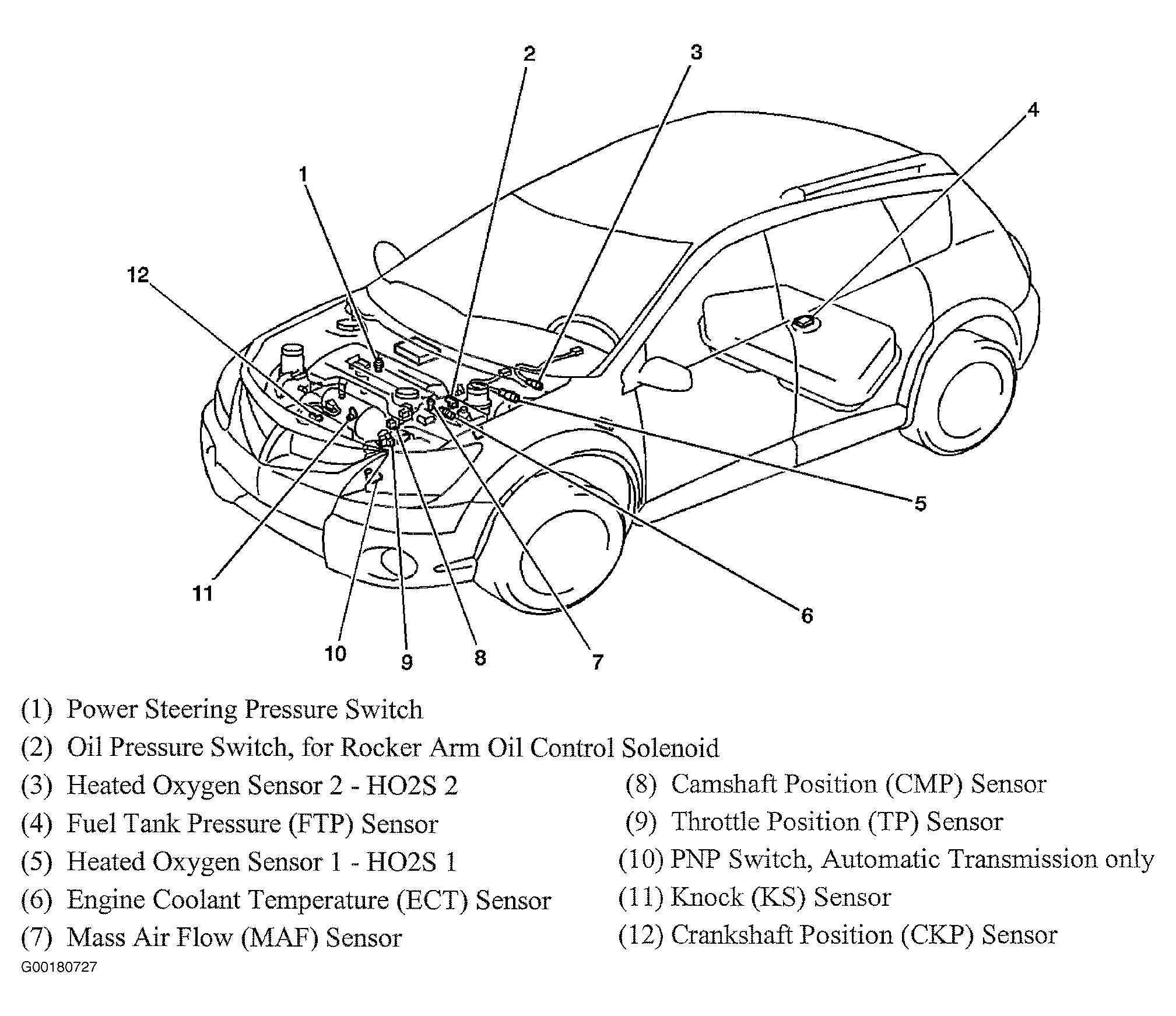 2
3
4
1
12
5
11
6
10
9
8
7

(1) Power Steering Pressure Switch
(2) Oil Pressure Switch, for Rocker Arm Oil Control Solenoid
(3) Heated Oxygen Sensor 2 - HO2S 2
(4) Fuel Tank Pressure (FTP) Sensor
(5) Heated Oxygen Sensor 1 - HO2S 1
(6) Engine Coolant Temperature (ECT) Sensor
(7) Mass Air Flow (MAF) Sensor

(8) Camshaft Position (CMP) Sensor
(9) Throttle Position (TP) Sensor
(10) PNP Switch, Automatic Transmission only
(11) Knock (KS) Sensor
(12) Crankshaft Position (CKP) Sensor

G00180727