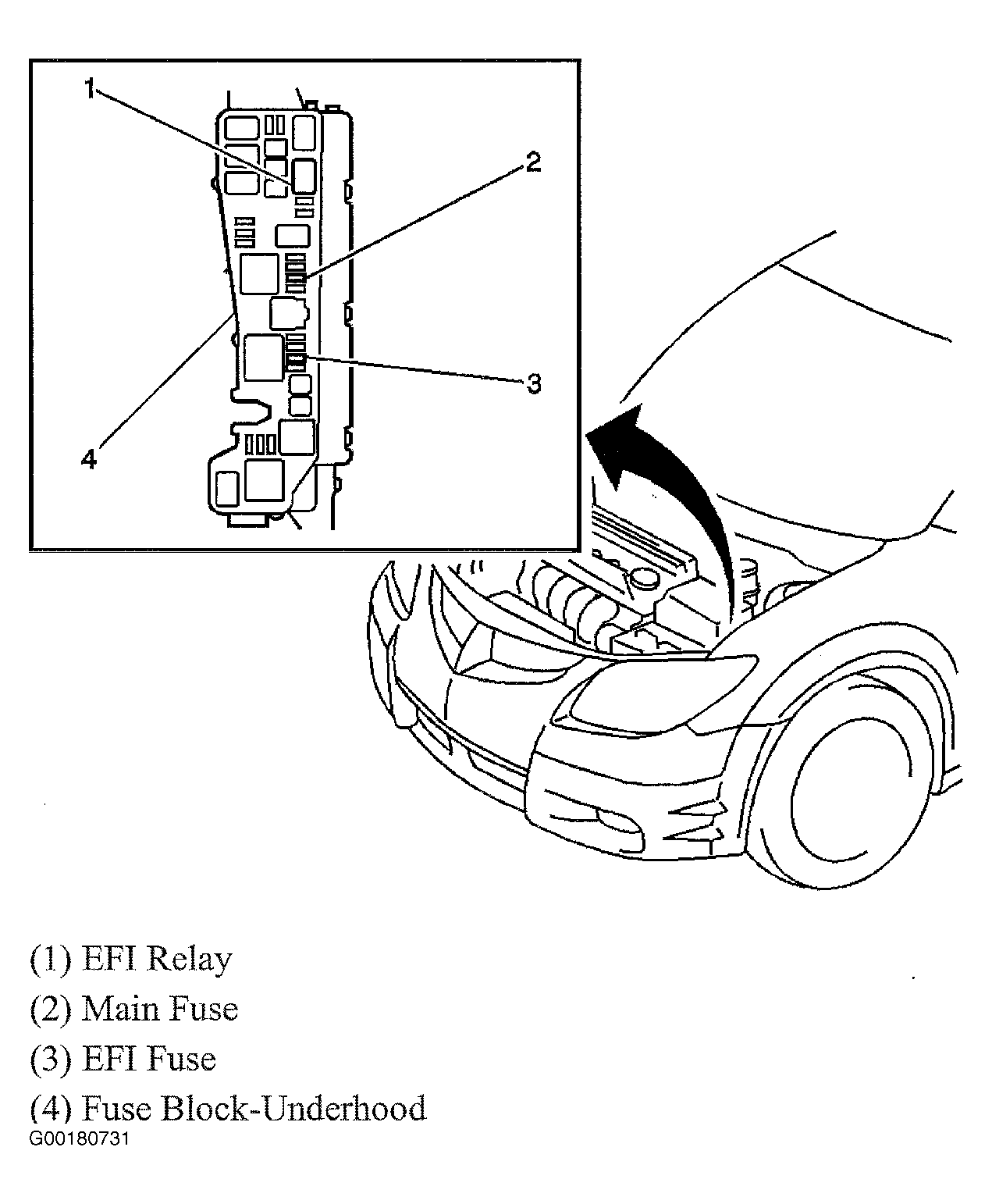 1
2
3
4

(1) EFI Relay
(2) Main Fuse
(3) EFI Fuse
(4) Fuse Block-Underhood
G00180731