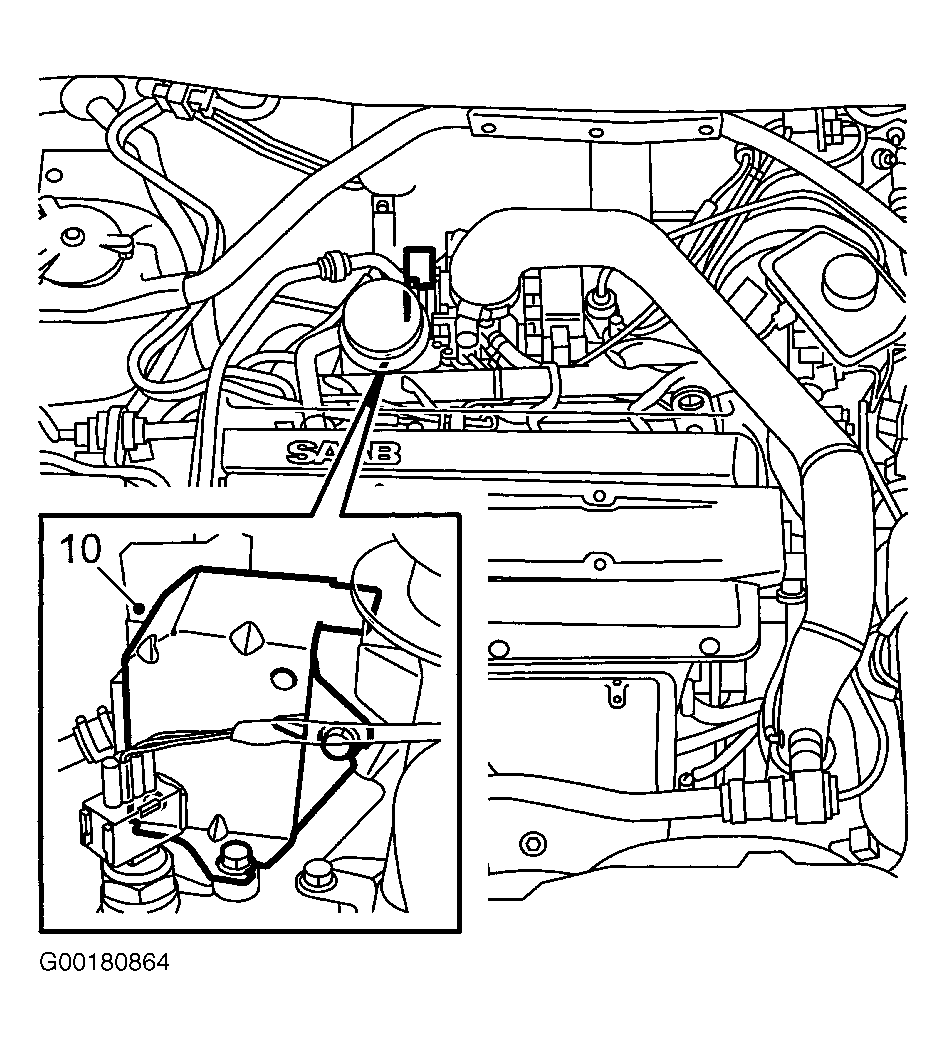 SAAB

10

G00180864