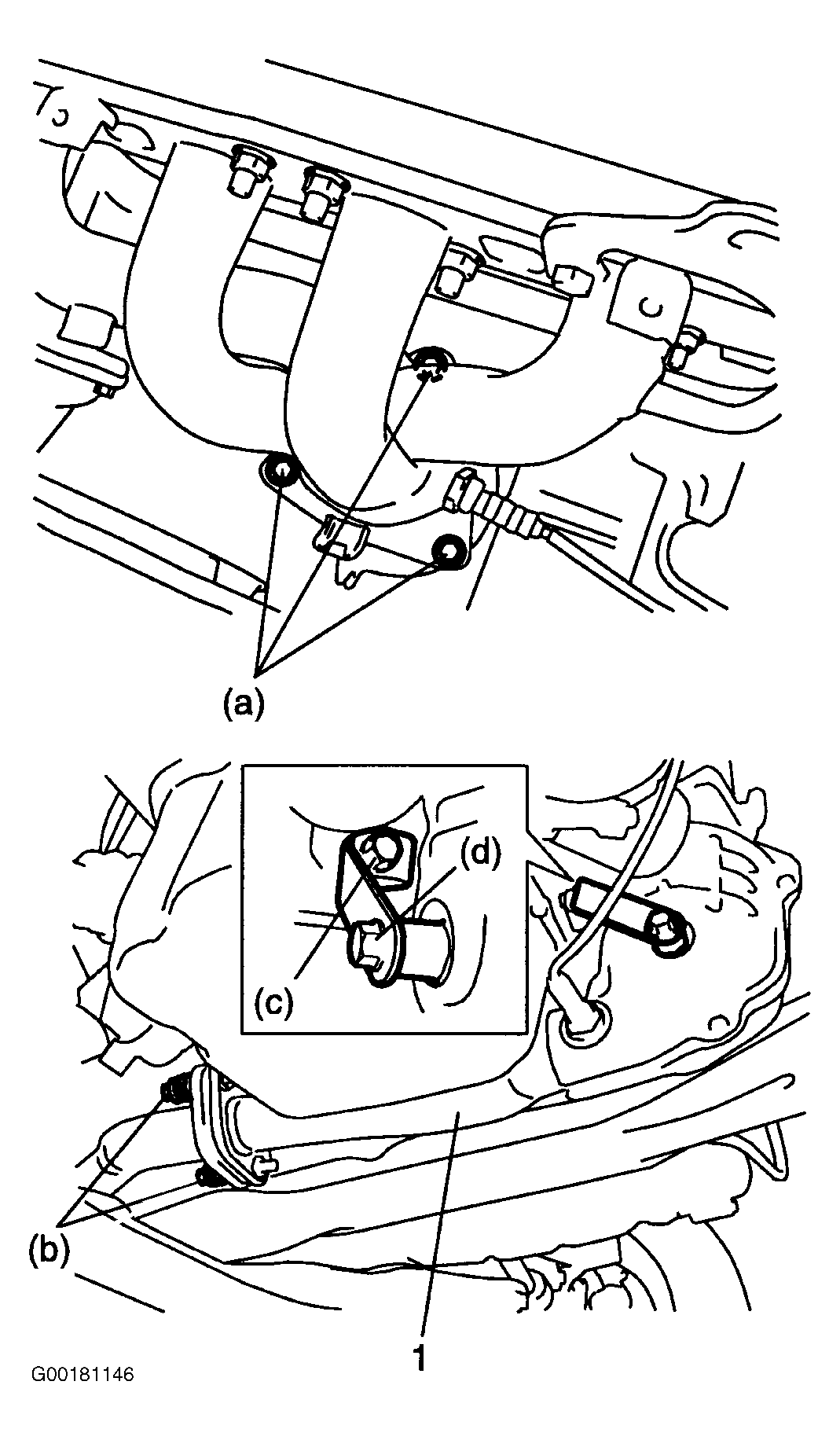 (a)

(d)

(c)

(b)

1

G00181146