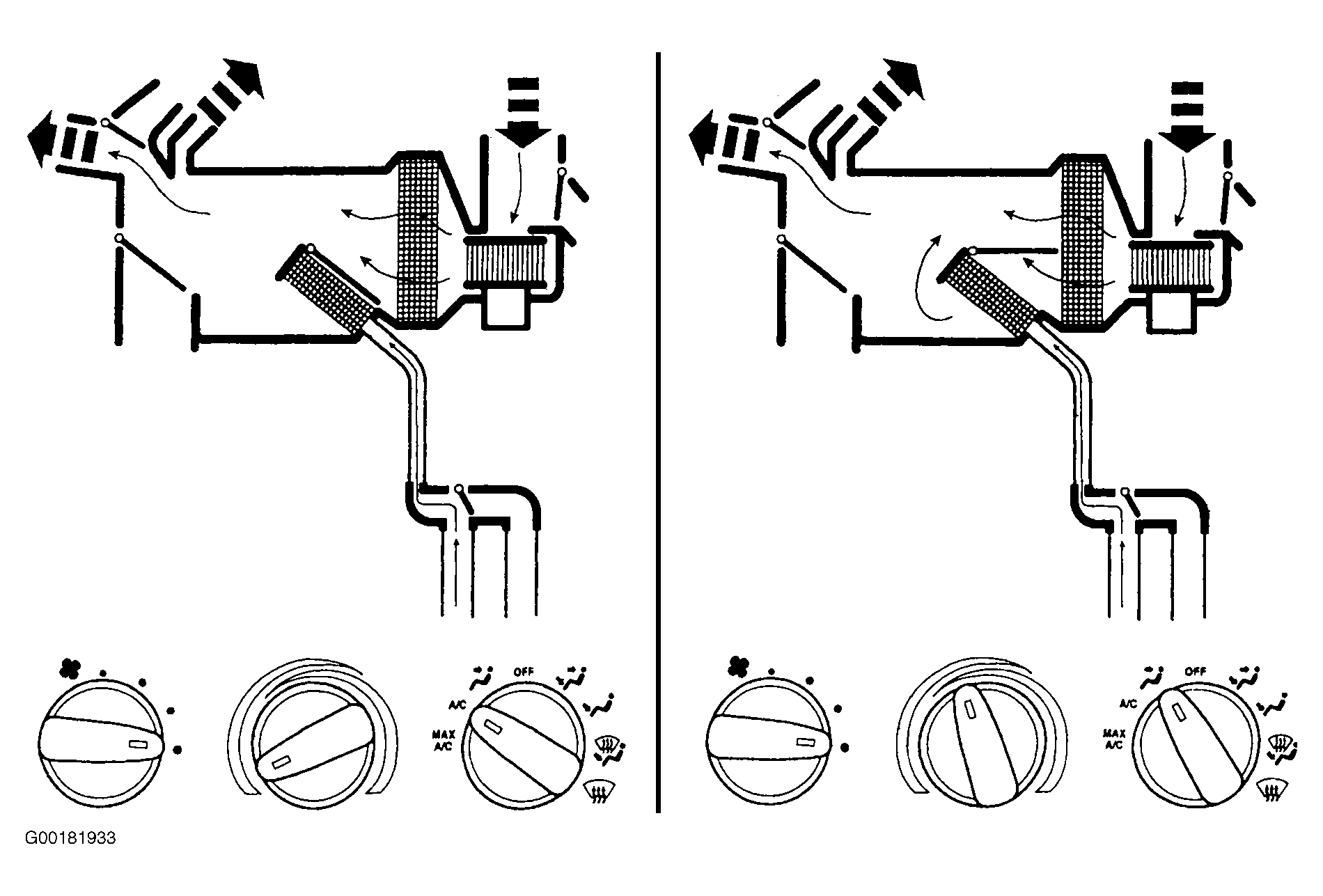 OFF
A/C
MAX A/C

OFF
A/C
MAX A/C

G00181933