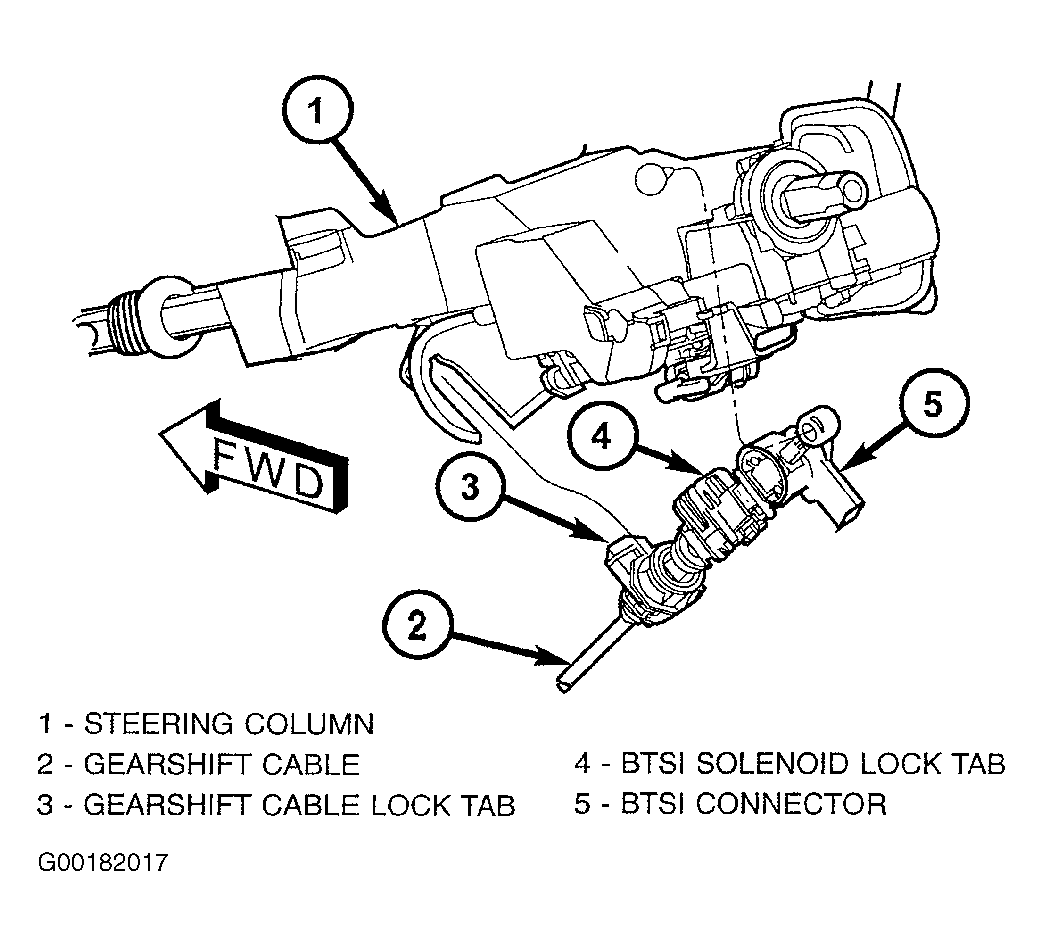 1

FWD

4

5

3

2

1 - STEERING COLUMN
2 - GEARSHIFT CABLE
3 - GEARSHIFT CABLE LOCK TAB

4 - BTSI SOLENOID LOCK TAB
5 - BTSI CONNECTOR

G00182017