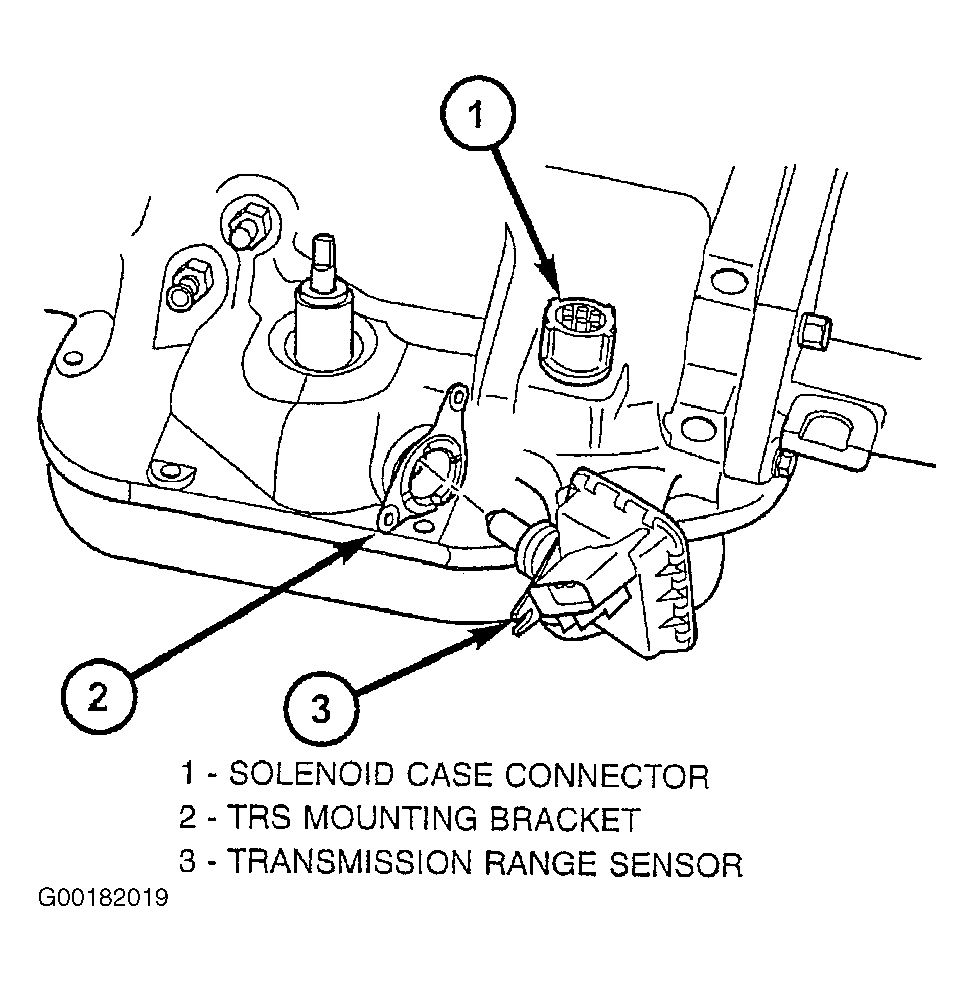 1

2

3

1 - SOLENOID CASE CONNECTOR
2 - TRS MOUNTING BRACKET
3 - TRANSMISSION RANGE SENSOR

G00182019