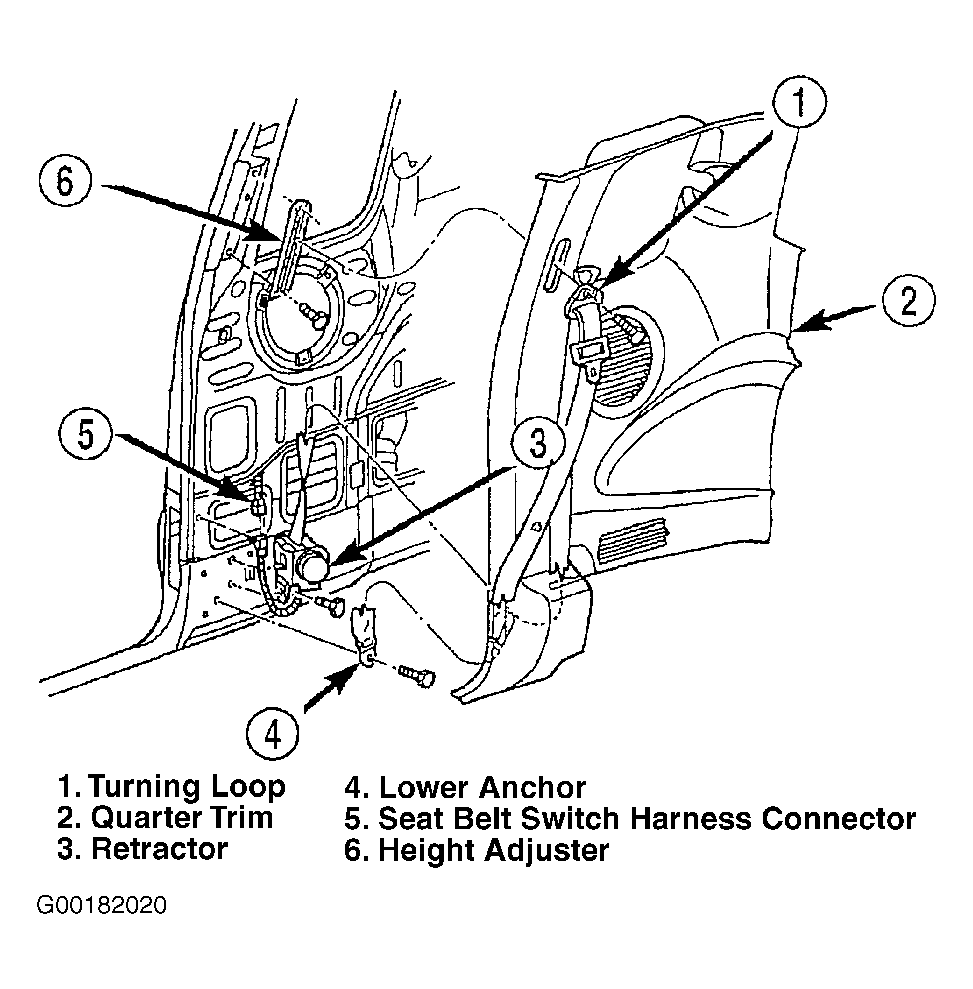 6
1
2
5
3
4

1. Turning Loop
2. Quarter Trim
3. Retractor

4. Lower Anchor
5. Seat Belt Switch Harness Connector
6. Height Adjuster

G00182020