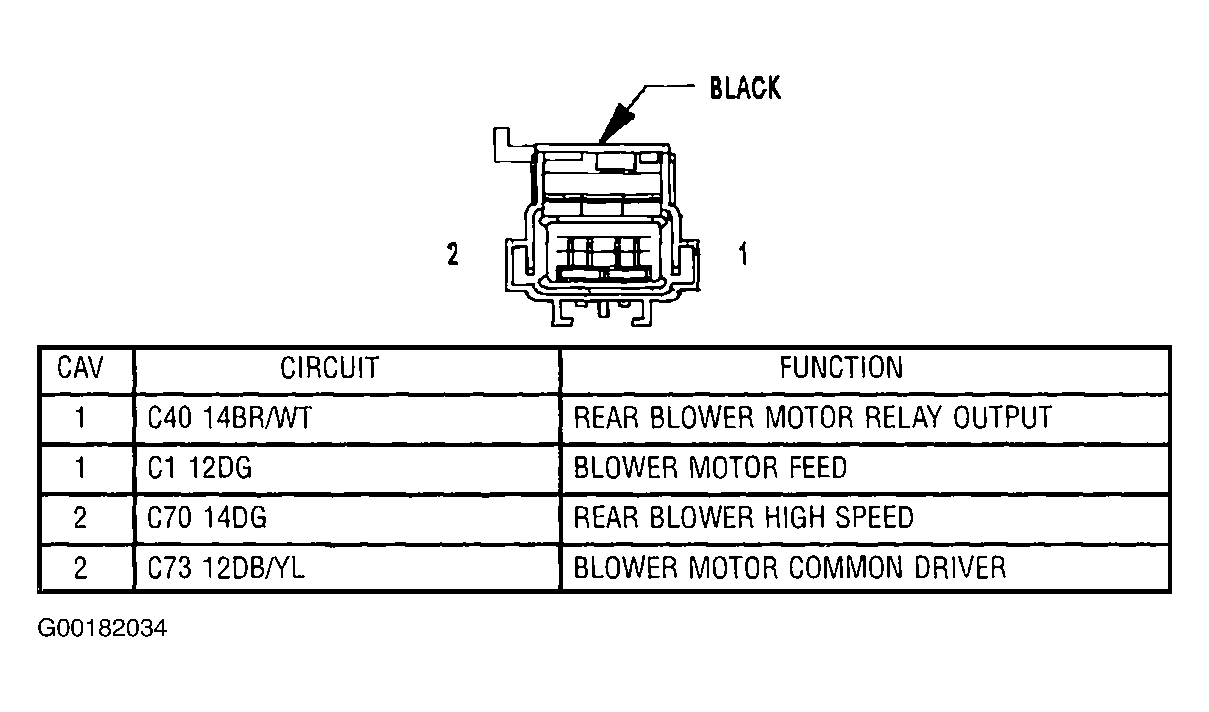 BLACK

2

1

| CAV | CIRCUIT | FUNCTION |
|---|---|---|
| 1 | C40 14BR/WT | REAR BLOWER MOTOR RELAY OUTPUT |
| 1 | C1 12DG | BLOWER MOTOR FEED |
| 2 | C70 14DG | REAR BLOWER HIGH SPEED |
| 2 | C73 12DB/YL | BLOWER MOTOR COMMON DRIVER |

G00182034