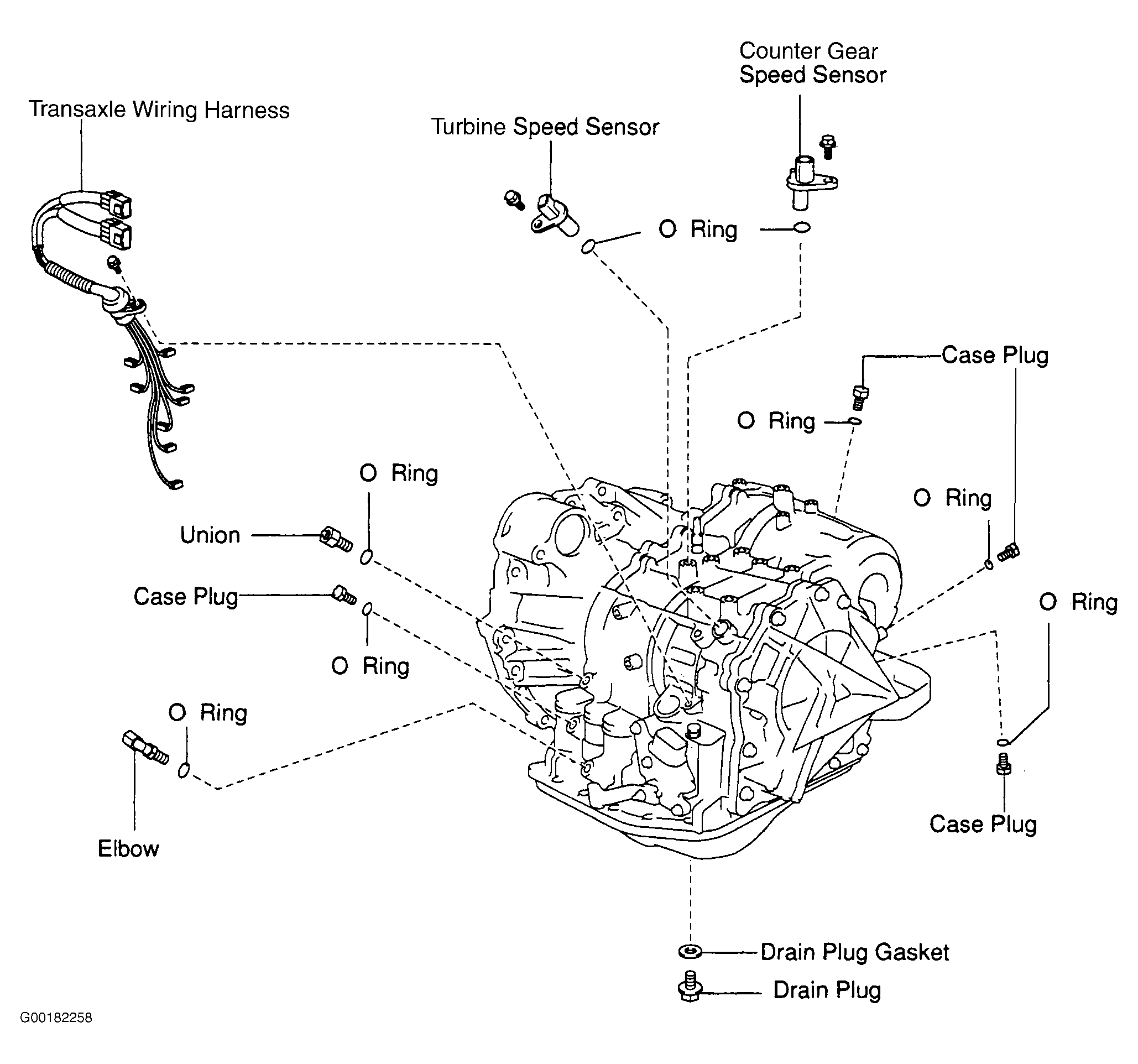 Counter Gear
Speed Sensor

Transaxle Wiring Harness

Turbine Speed Sensor

O Ring

Case Plug

O Ring

O Ring

O Ring

Union

Case Plug

O Ring

O Ring

O Ring

Elbow

Case Plug

Drain Plug Gasket

Drain Plug

G00182258