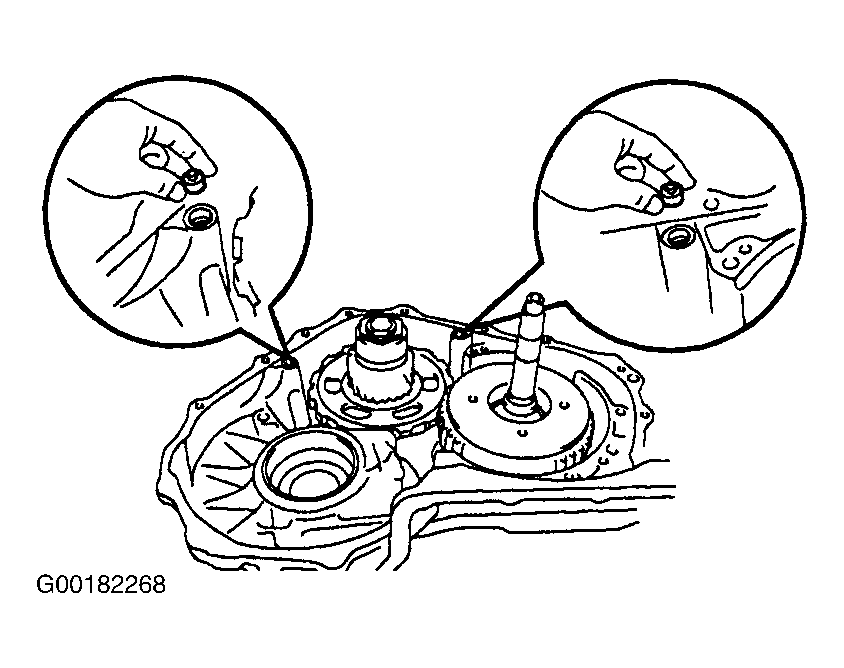 G00182268