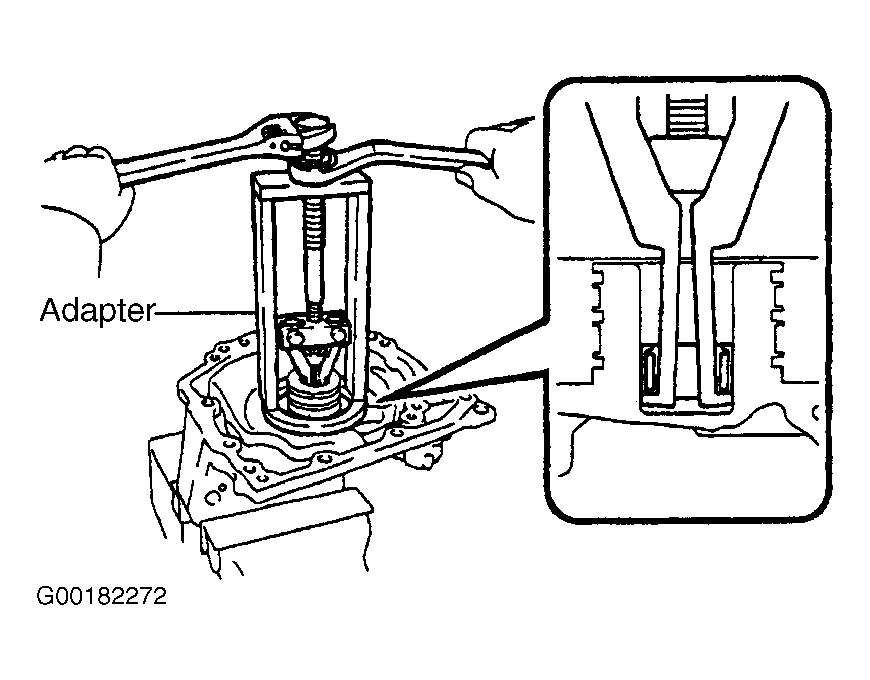 Adapter

G00182272