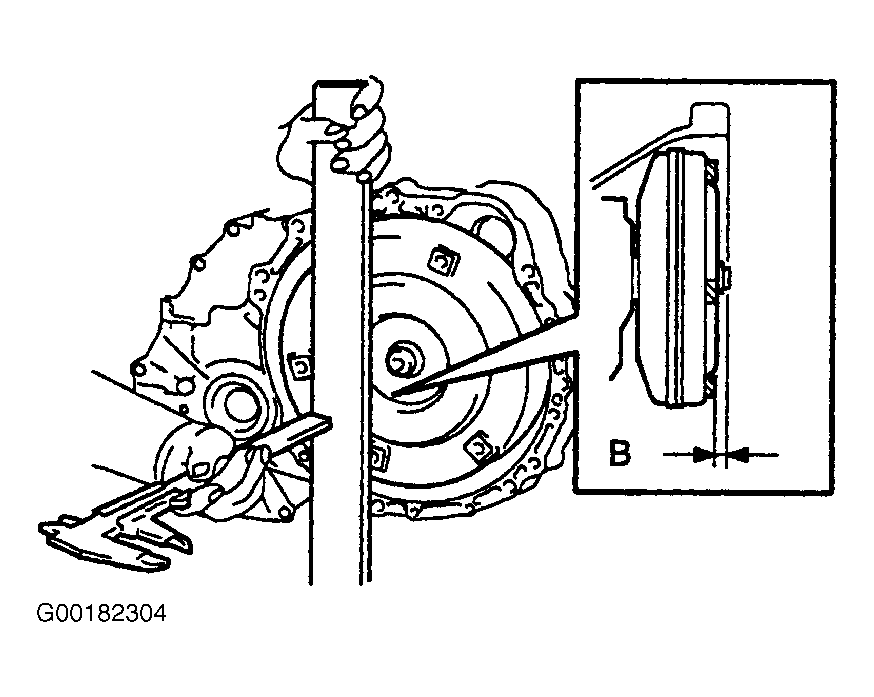 B

G00182304