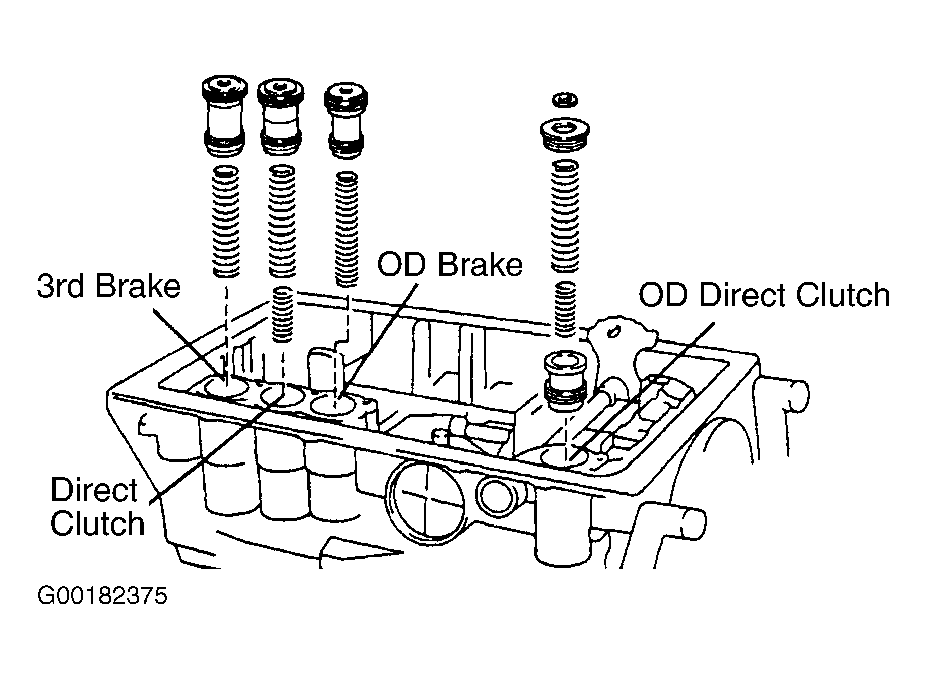 3rd Brake
OD Brake
OD Direct Clutch
Direct Clutch
G00182375