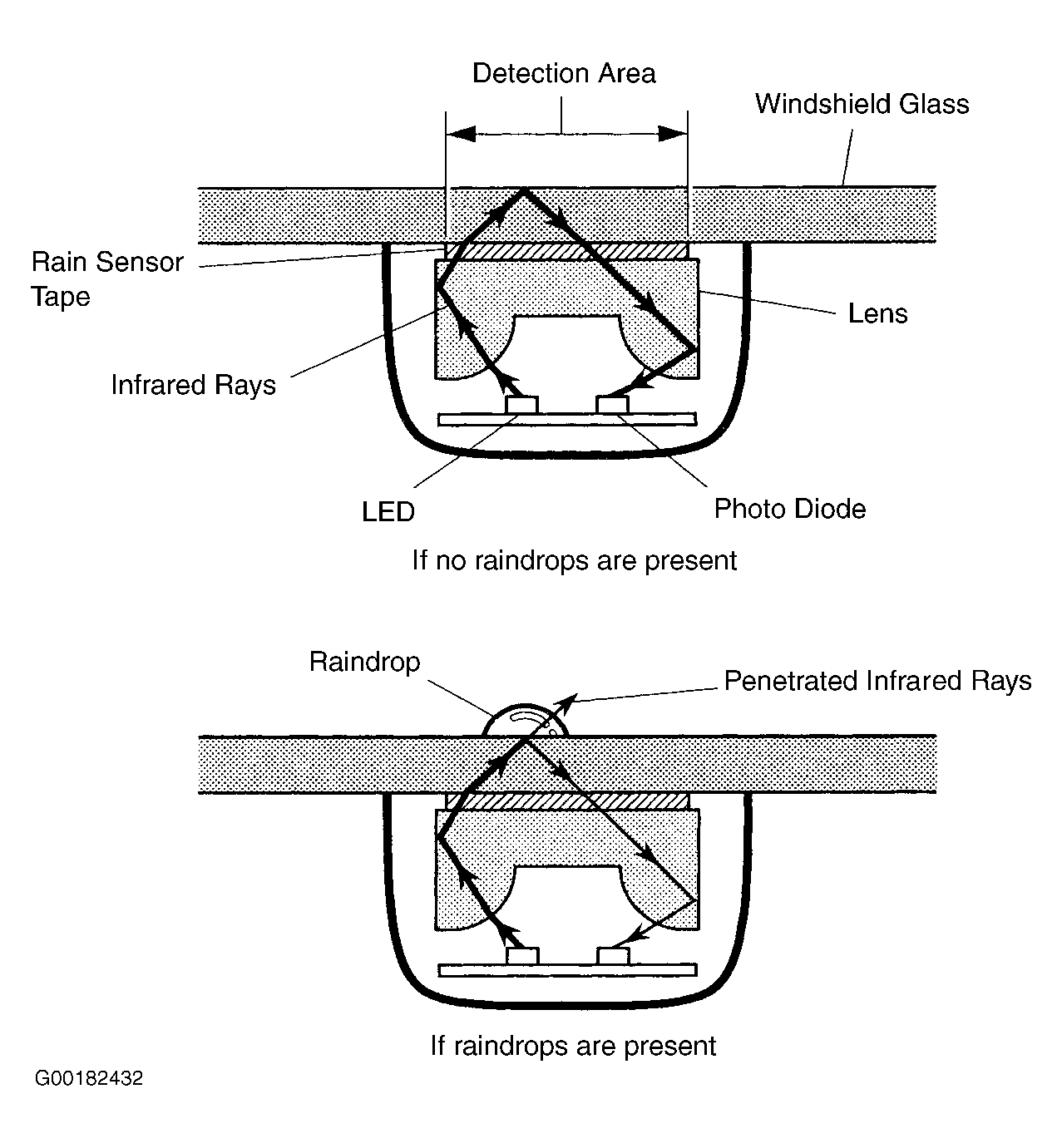 Detection Area
Windshield Glass
Rain Sensor Tape
Lens
Infrared Rays
LED
Photo Diode
If no raindrops are present

Raindrop
Penetrated Infrared Rays
If raindrops are present

G00182432