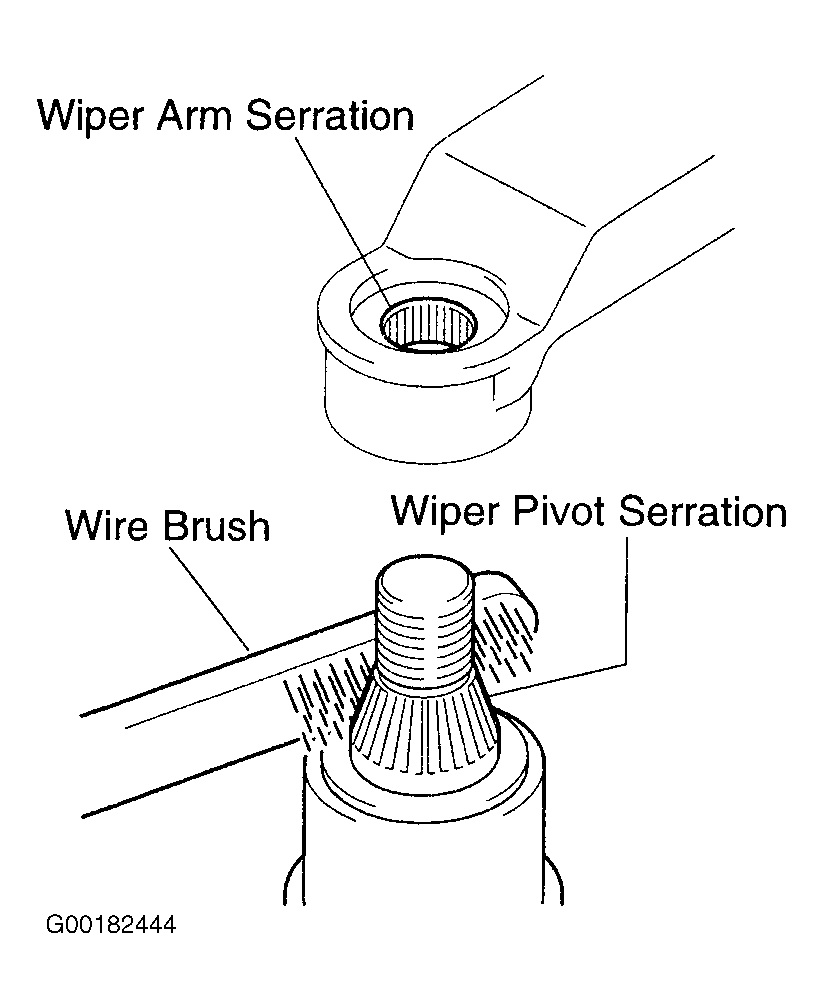 Wiper Arm Serration

Wire Brush

Wiper Pivot Serration

G00182444