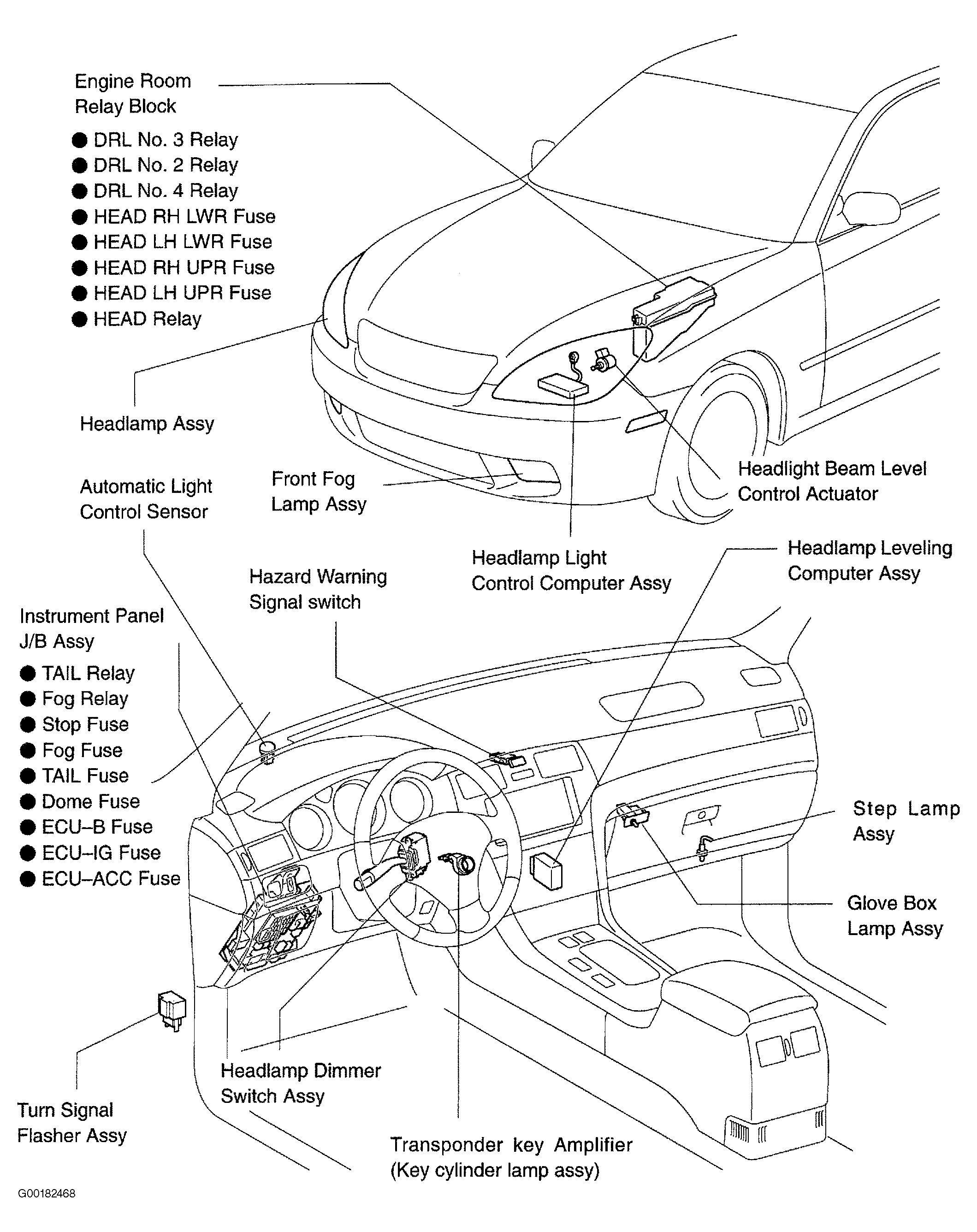 Engine Room
Relay Block
● DRL No. 3 Relay
● DRL No. 2 Relay
● DRL No. 4 Relay
● HEAD RH LWR Fuse
● HEAD LH LWR Fuse
● HEAD RH UPR Fuse
● HEAD LH UPR Fuse
● HEAD Relay

Headlamp Assy

Automatic Light
Control Sensor

Front Fog
Lamp Assy

Headlight Beam Level
Control Actuator

Headlamp Light
Control Computer Assy

Headlamp Leveling
Computer Assy

Hazard Warning
Signal switch

Instrument Panel
J/B Assy
● TAIL Relay
● Fog Relay
● Stop Fuse
● Fog Fuse
● TAIL Fuse
● Dome Fuse
● ECU–B Fuse
● ECU–IG Fuse
● ECU–ACC Fuse

Step Lamp
Assy

Glove Box
Lamp Assy

Headlamp Dimmer
Switch Assy

Turn Signal
Flasher Assy

Transponder key Amplifier
(Key cylinder lamp assy)

G00182468