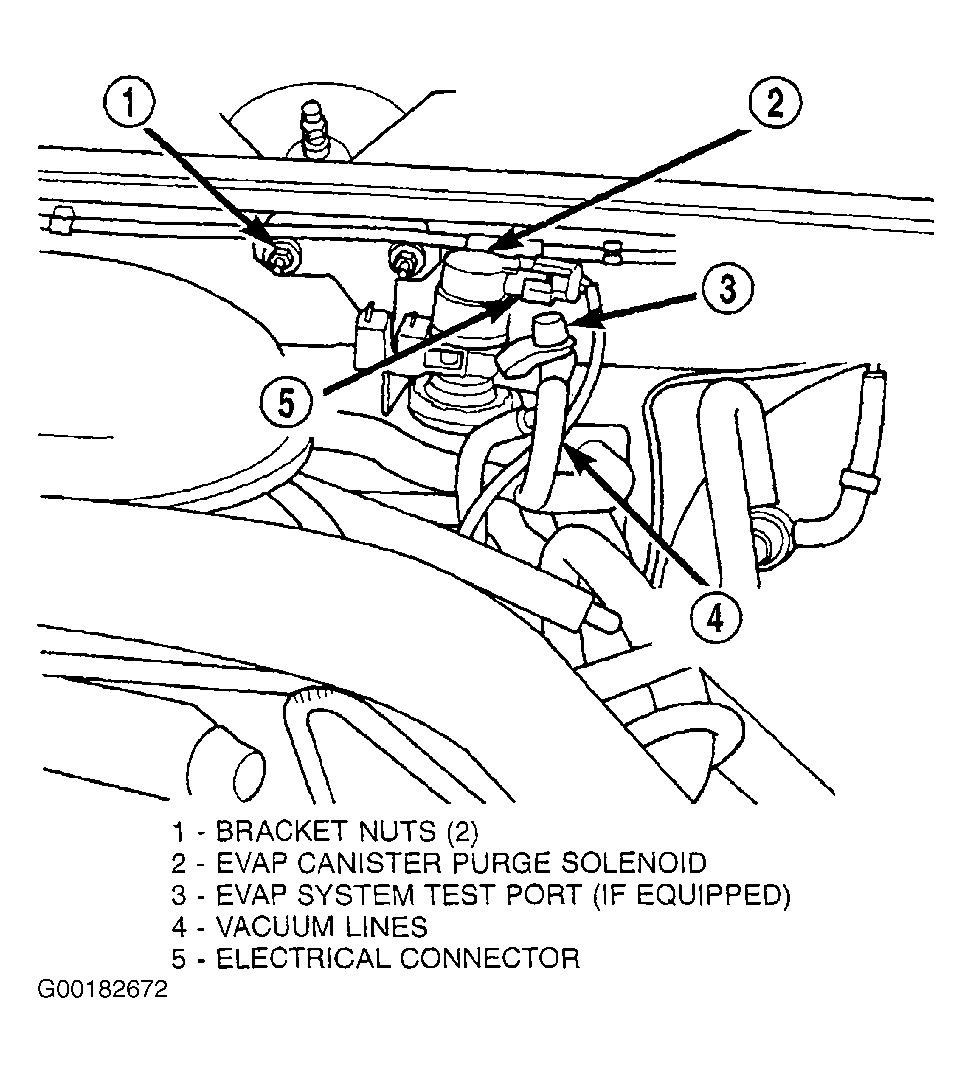 1

2

3

5

4

1 - BRACKET NUTS (2)
2 - EVAP CANISTER PURGE SOLENOID
3 - EVAP SYSTEM TEST PORT (IF EQUIPPED)
4 - VACUUM LINES
5 - ELECTRICAL CONNECTOR

G00182672