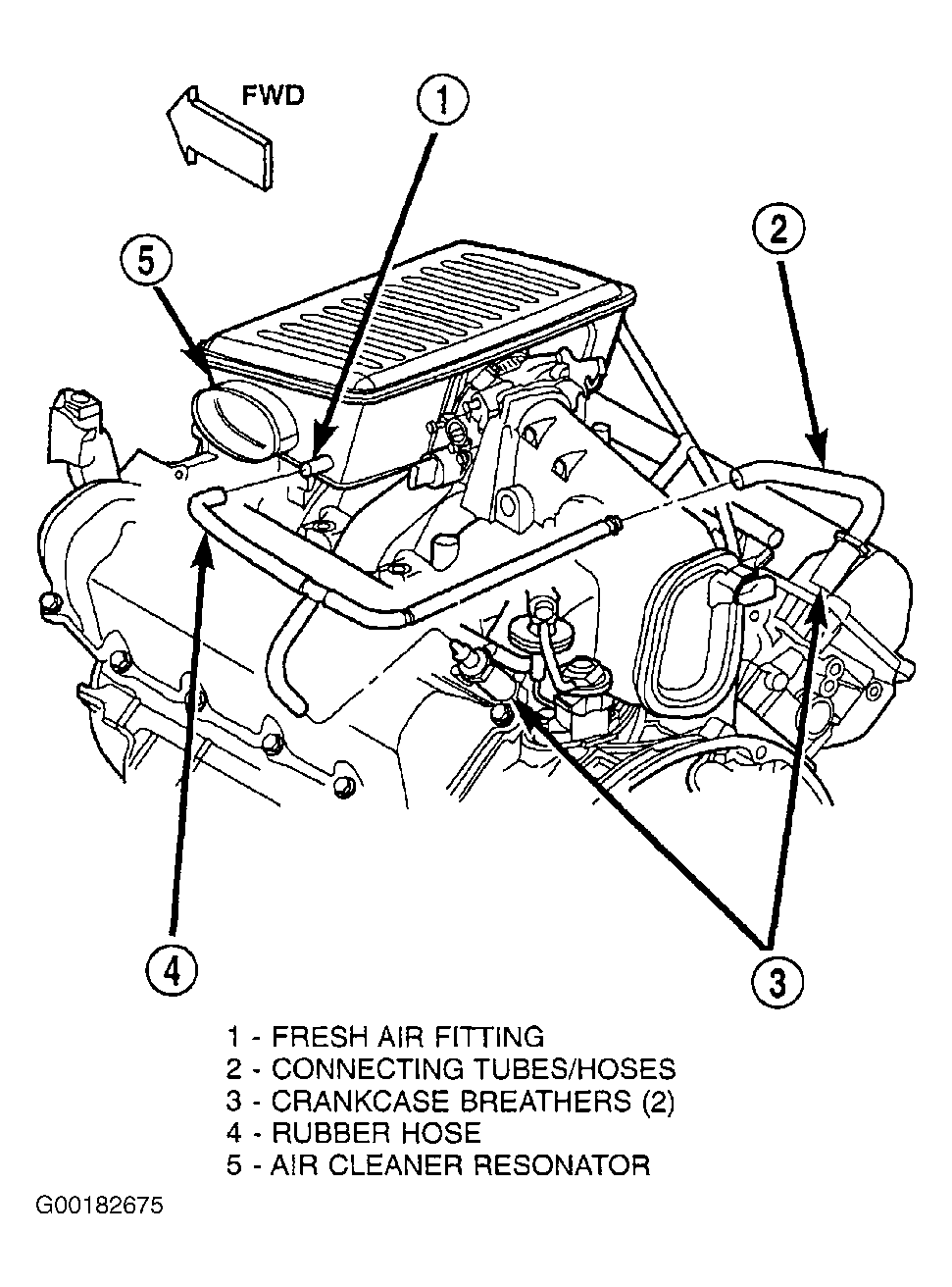 FWD

1

2

5

4

3

1 - FRESH AIR FITTING
2 - CONNECTING TUBES/HOSES
3 - CRANKCASE BREATHERS (2)
4 - RUBBER HOSE
5 - AIR CLEANER RESONATOR

G00182675