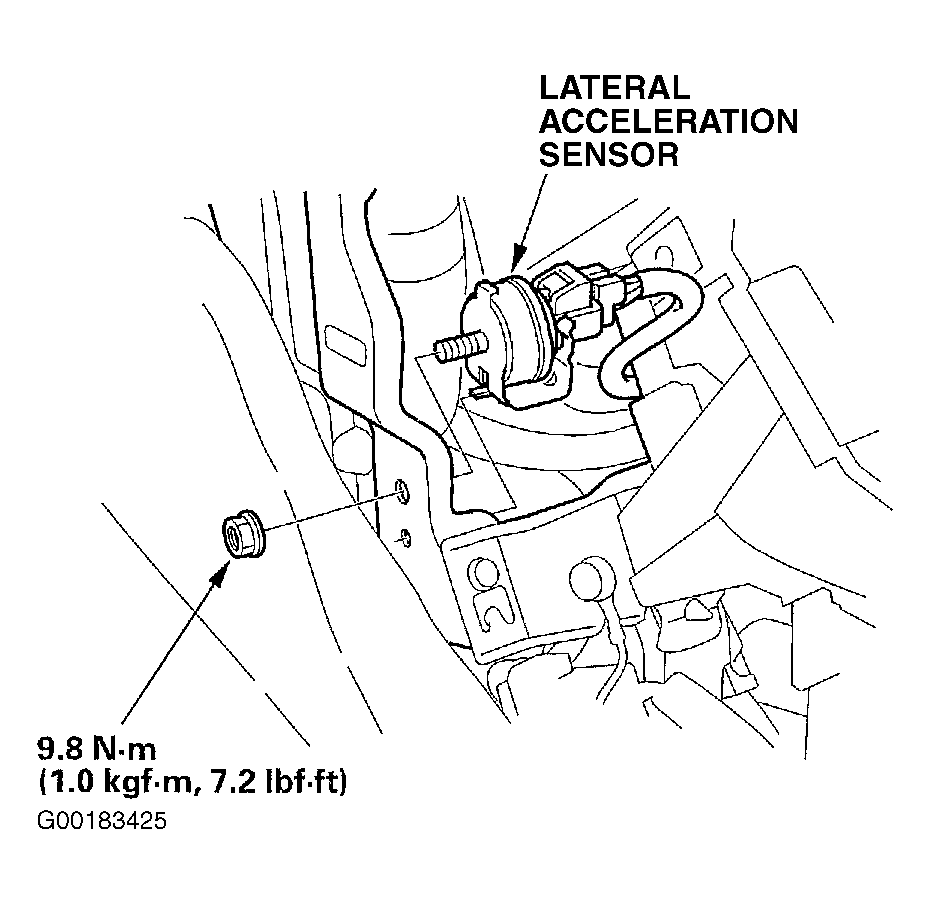 LATERAL ACCELERATION SENSOR

9.8 N·m
(1.0 kgf·m, 7.2 lbf·ft)

G00183425