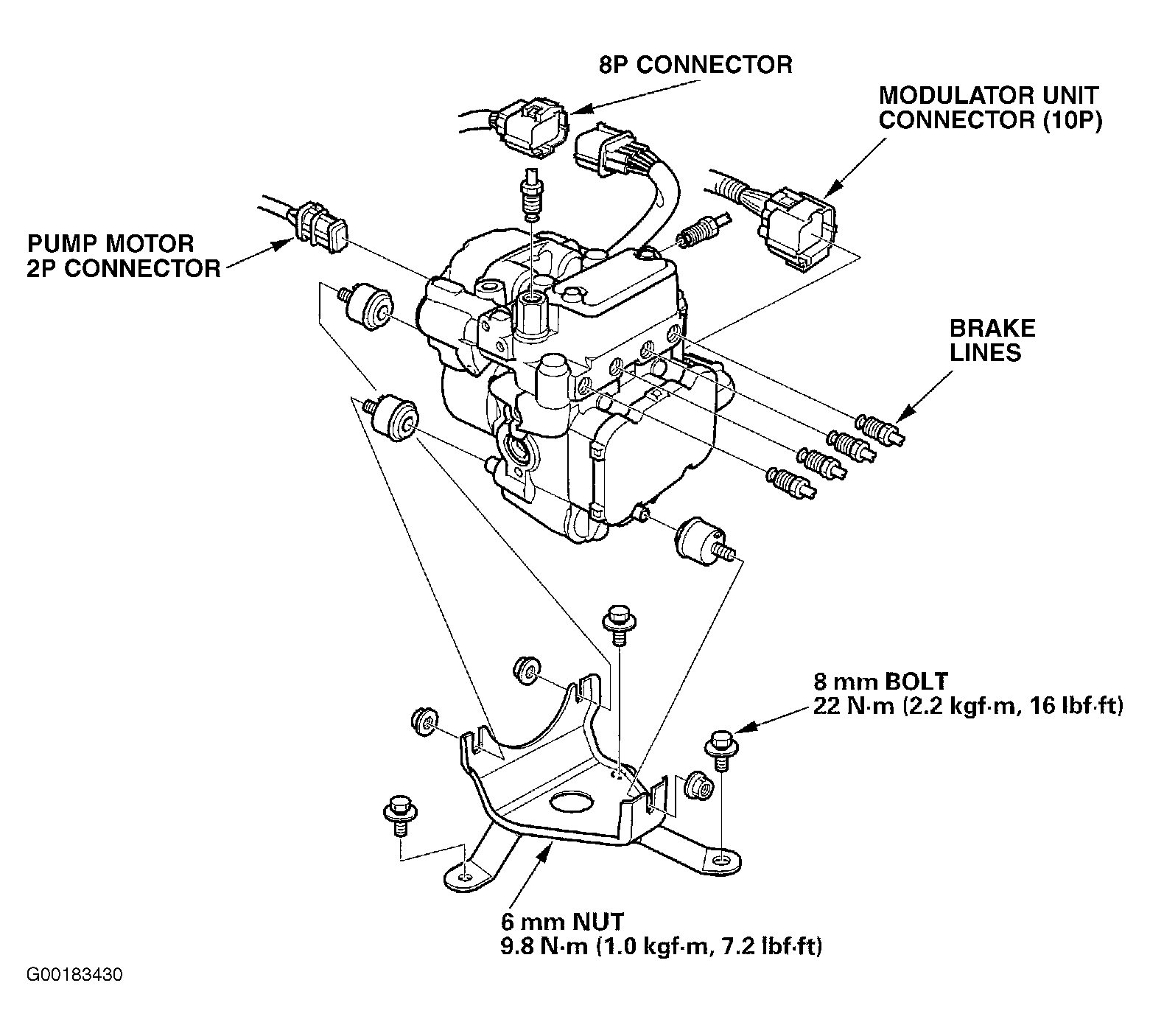 8P CONNECTOR

MODULATOR UNIT CONNECTOR (10P)

PUMP MOTOR 2P CONNECTOR

BRAKE LINES

8 mm BOLT
22 N·m (2.2 kgf·m, 16 lbf·ft)

6 mm NUT
9.8 N·m (1.0 kgf·m, 7.2 lbf·ft)

G00183430