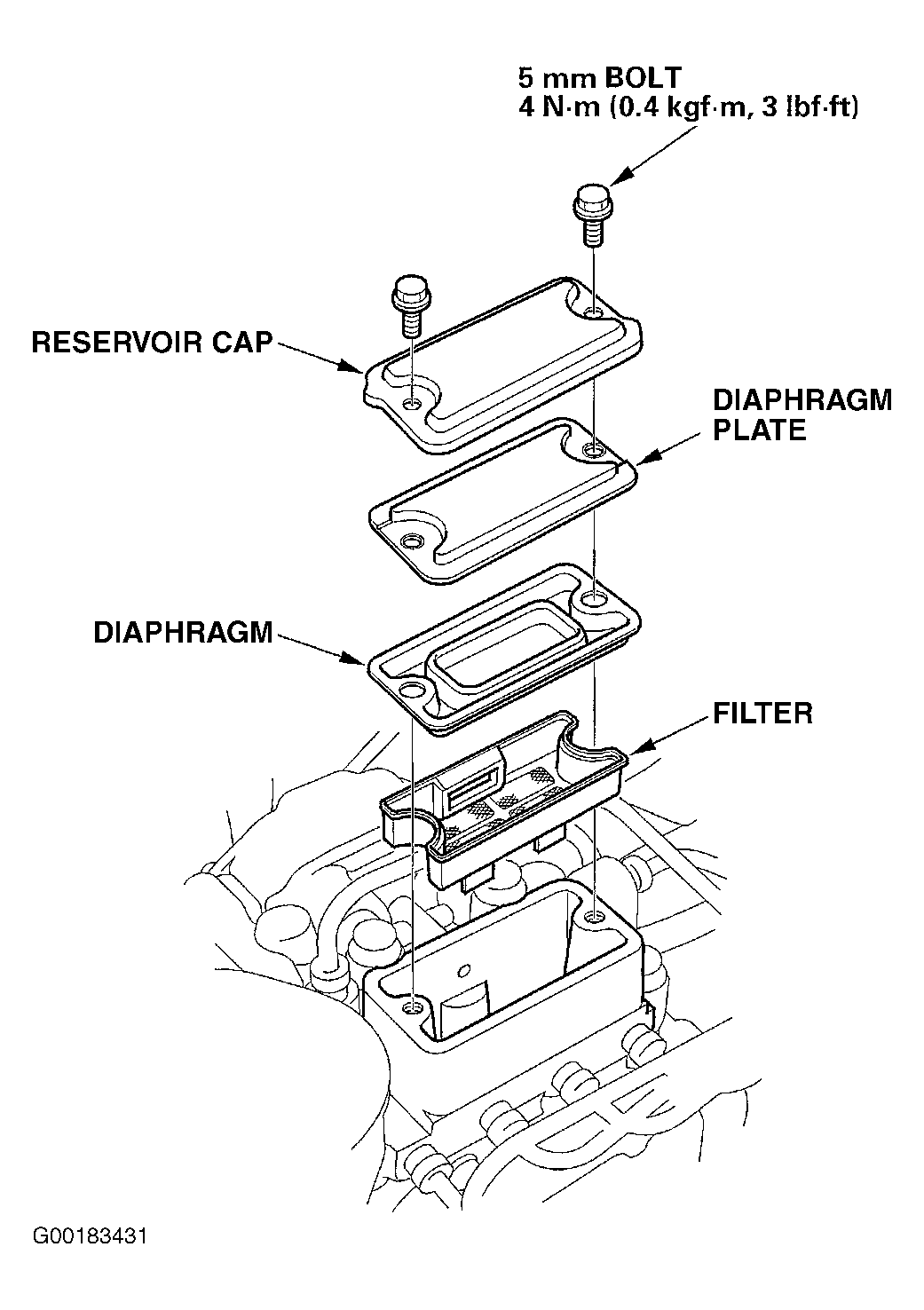 5 mm BOLT
4 N·m (0.4 kgf·m, 3 lbf·ft)

RESERVOIR CAP

DIAPHRAGM PLATE

DIAPHRAGM

FILTER

G00183431