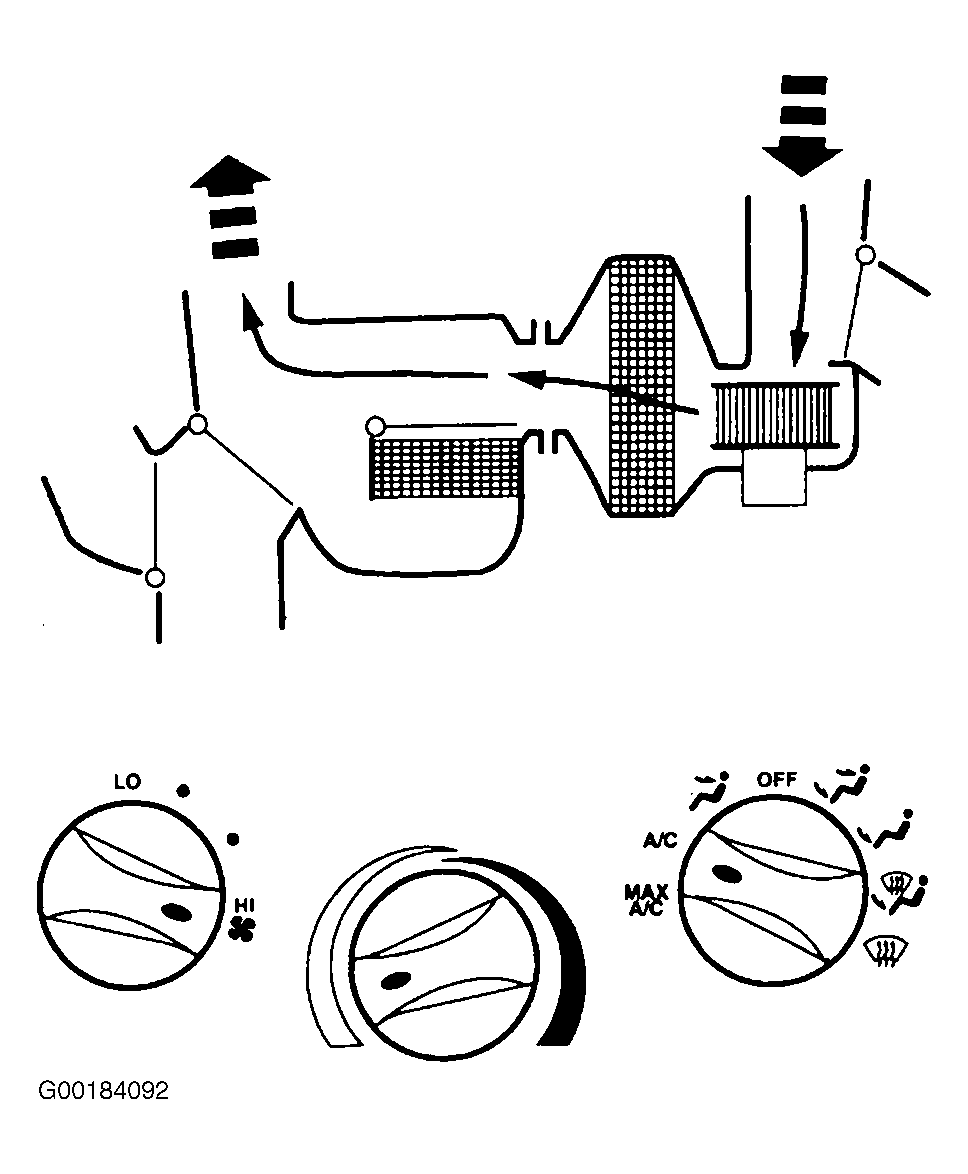 LO
HI
OFF
A/C
MAX A/C
G00184092