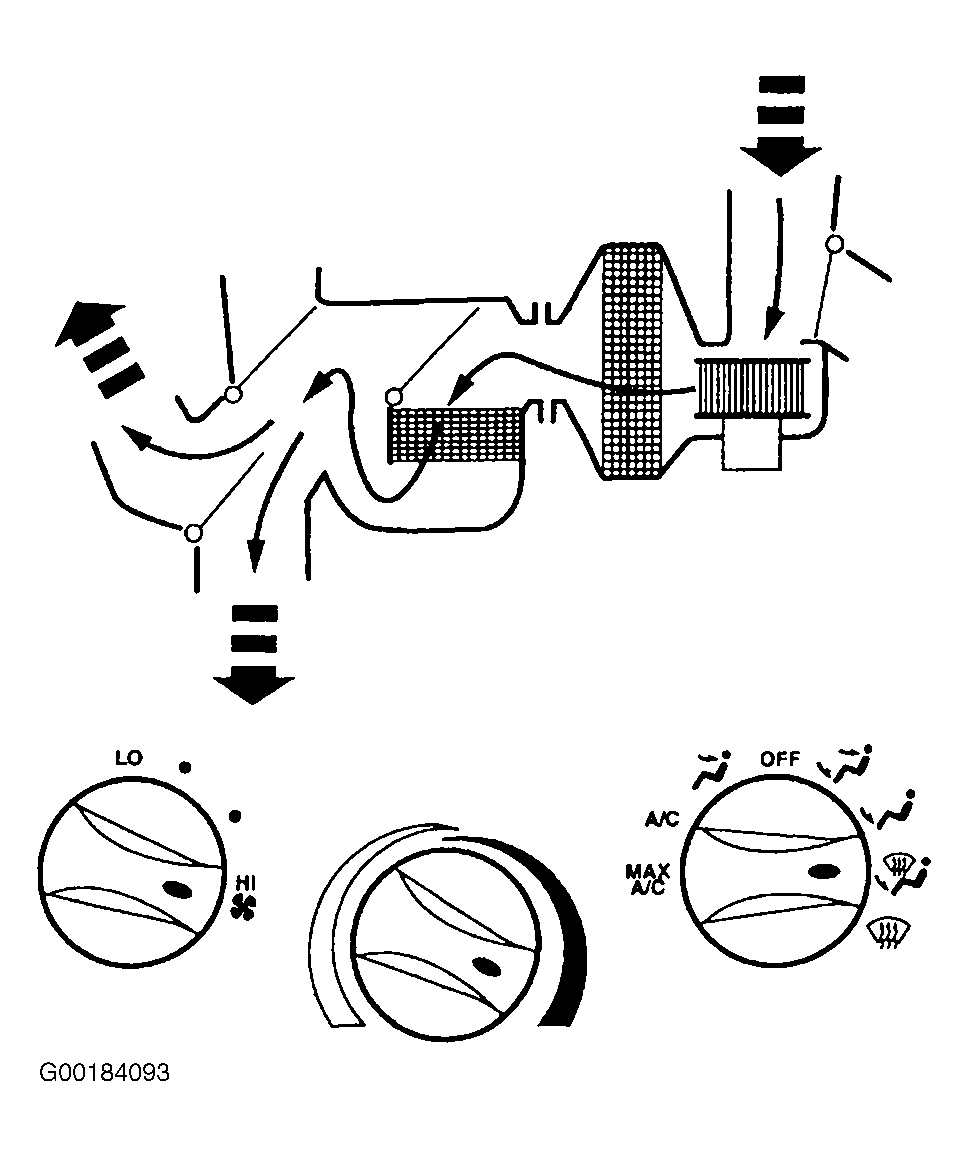 LO

HI

OFF

A/C

MAX A/C

G00184093