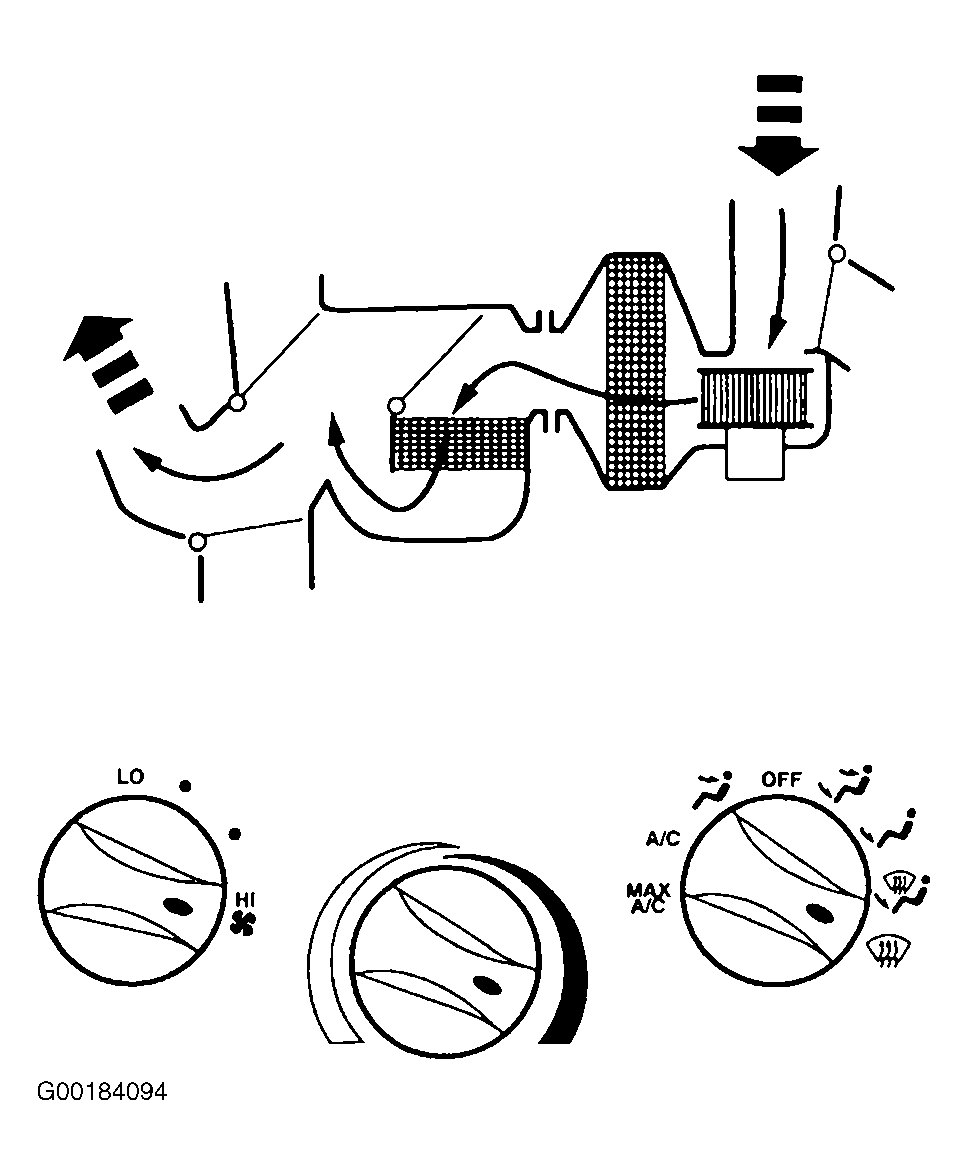 LO

HI

OFF

A/C

MAX
A/C

G00184094