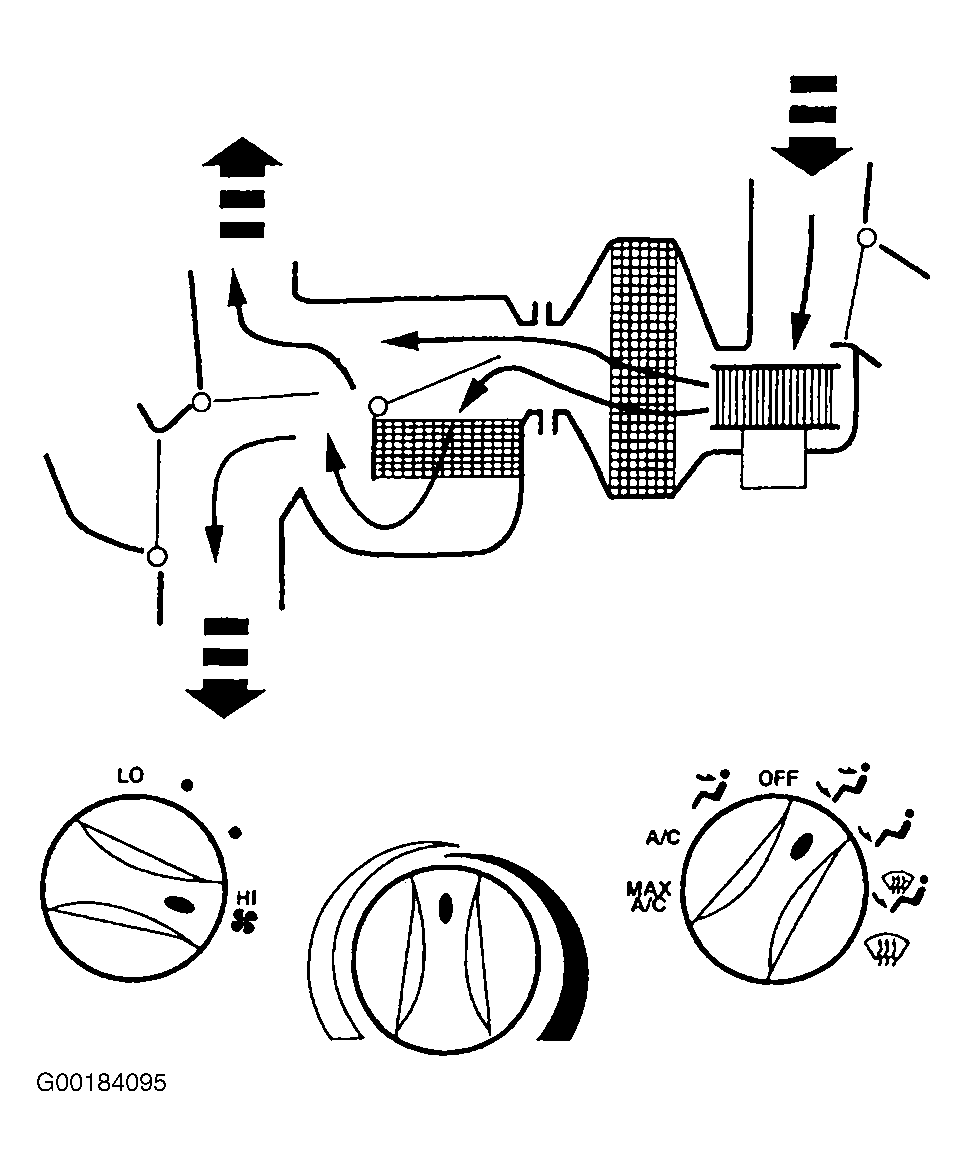 LO

HI

OFF

A/C

MAX A/C

G00184095