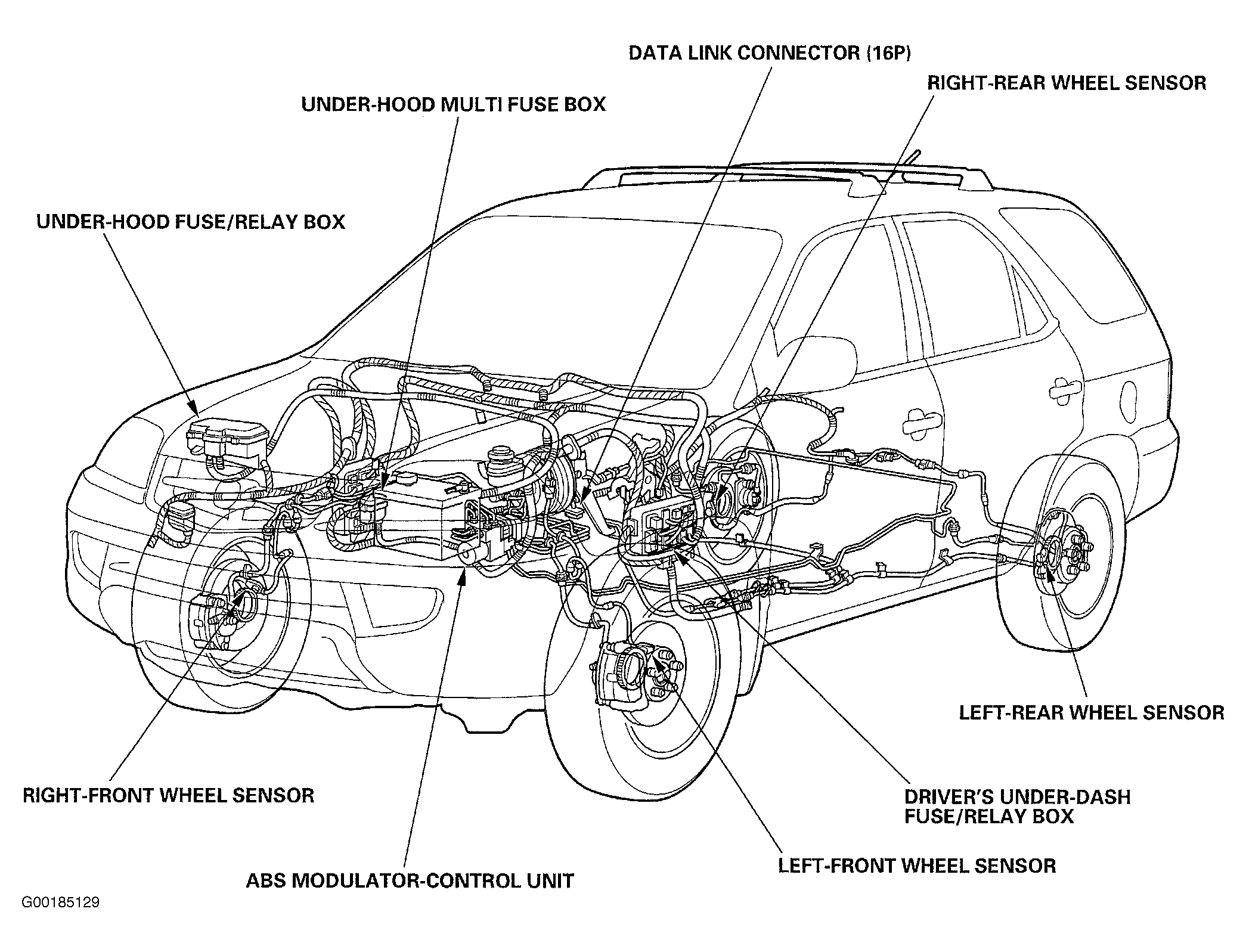 DATA LINK CONNECTOR (16P)

RIGHT-REAR WHEEL SENSOR

UNDER-HOOD MULTI FUSE BOX

UNDER-HOOD FUSE/RELAY BOX

LEFT-REAR WHEEL SENSOR

RIGHT-FRONT WHEEL SENSOR

DRIVER'S UNDER-DASH FUSE/RELAY BOX

LEFT-FRONT WHEEL SENSOR

ABS MODULATOR-CONTROL UNIT

G00185129