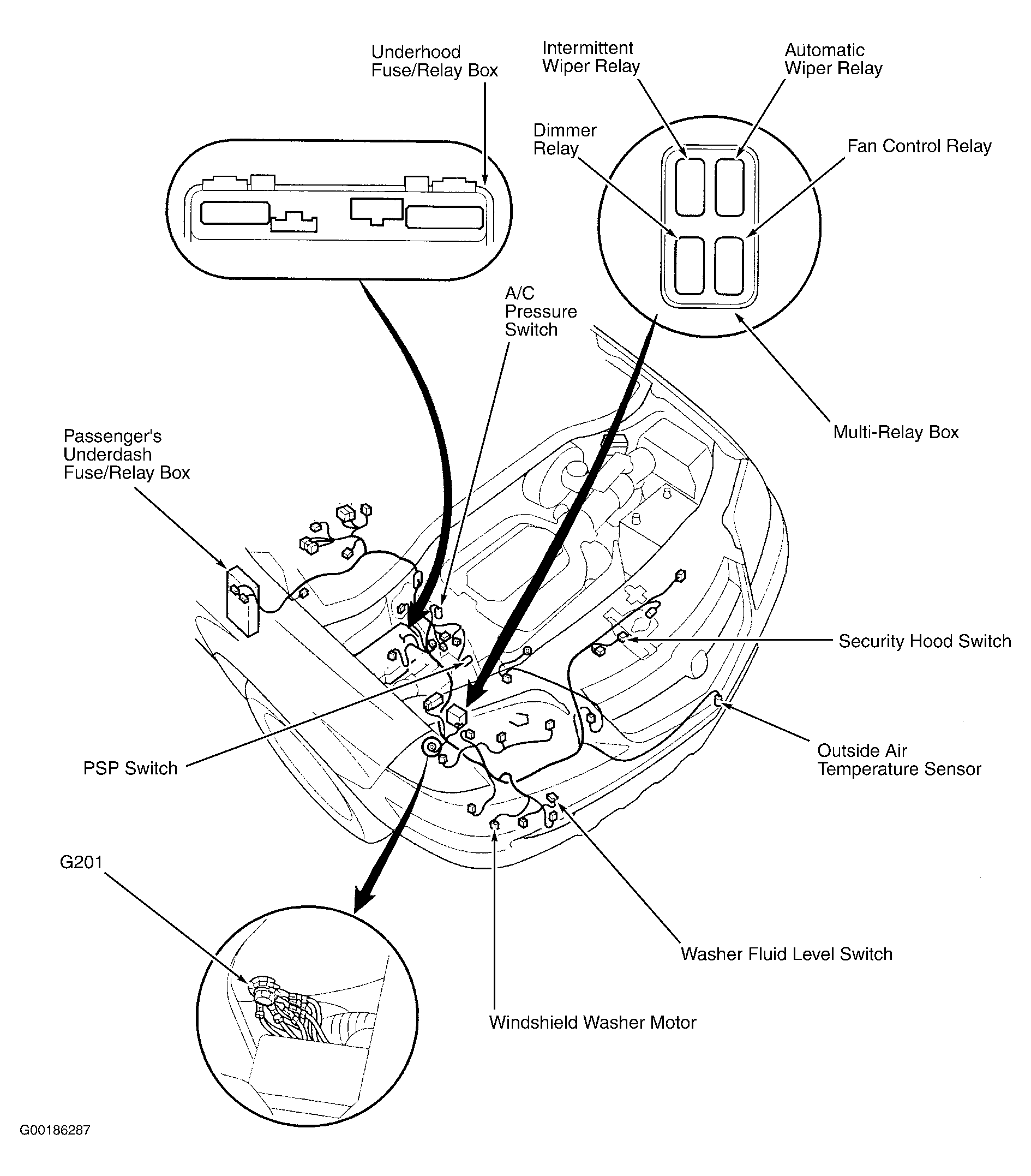 Underhood Fuse/Relay Box

Intermittent Wiper Relay

Automatic Wiper Relay

Dimmer Relay

Fan Control Relay

A/C Pressure Switch

Multi-Relay Box

Passenger's Underdash Fuse/Relay Box

Security Hood Switch

Outside Air Temperature Sensor

PSP Switch

G201

Washer Fluid Level Switch

Windshield Washer Motor

G00186287